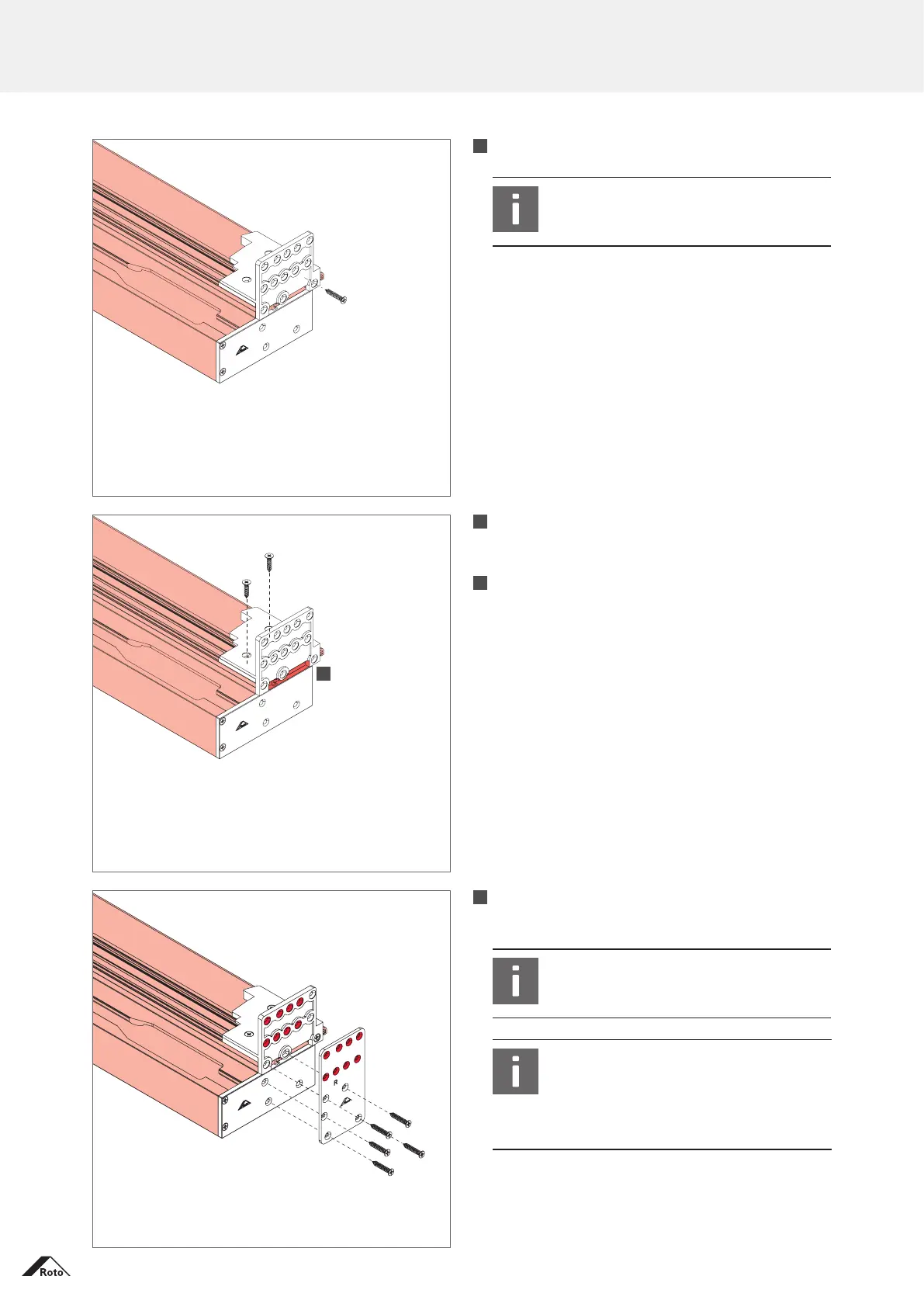 i

i

i

R

Roto