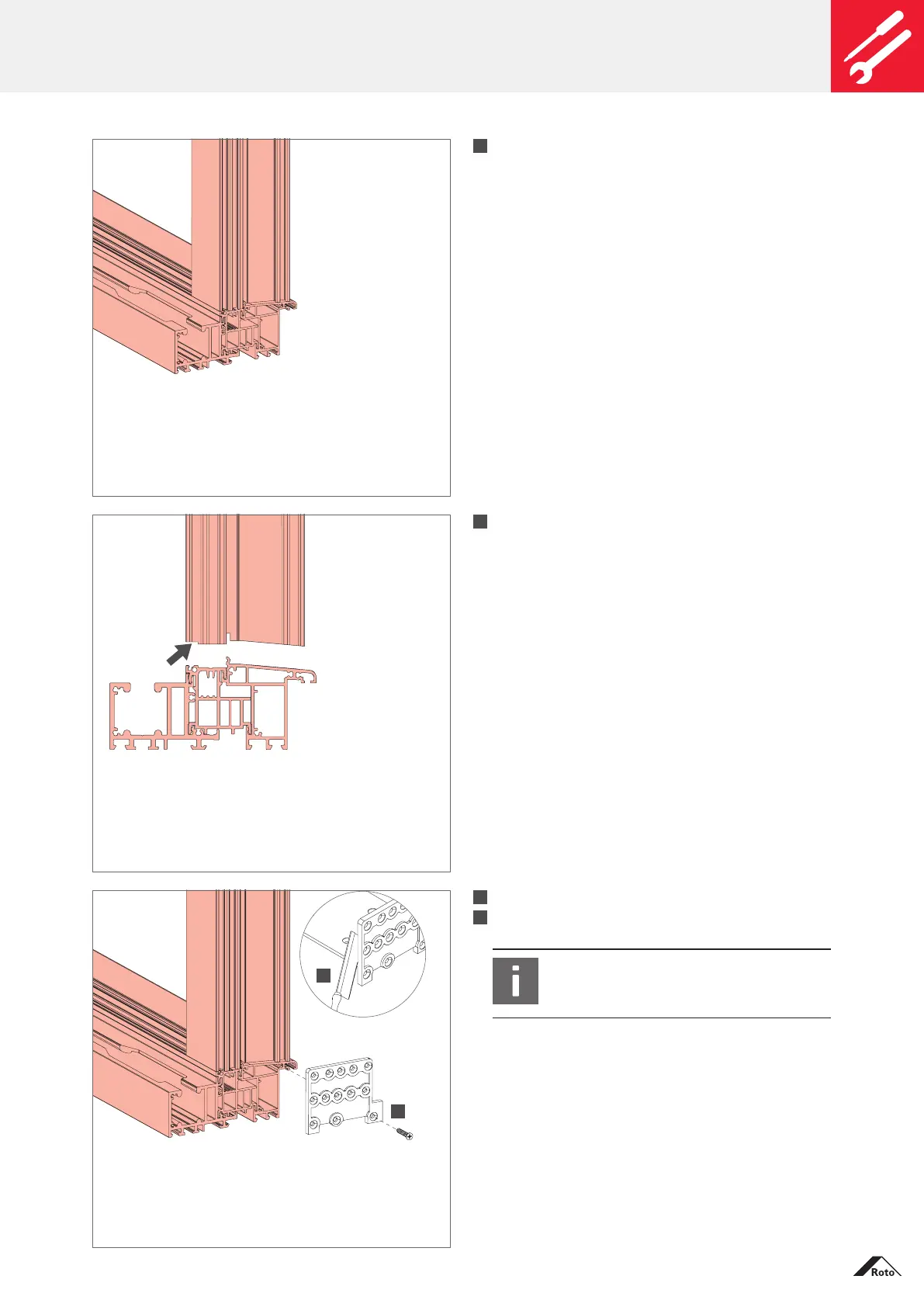 Roto