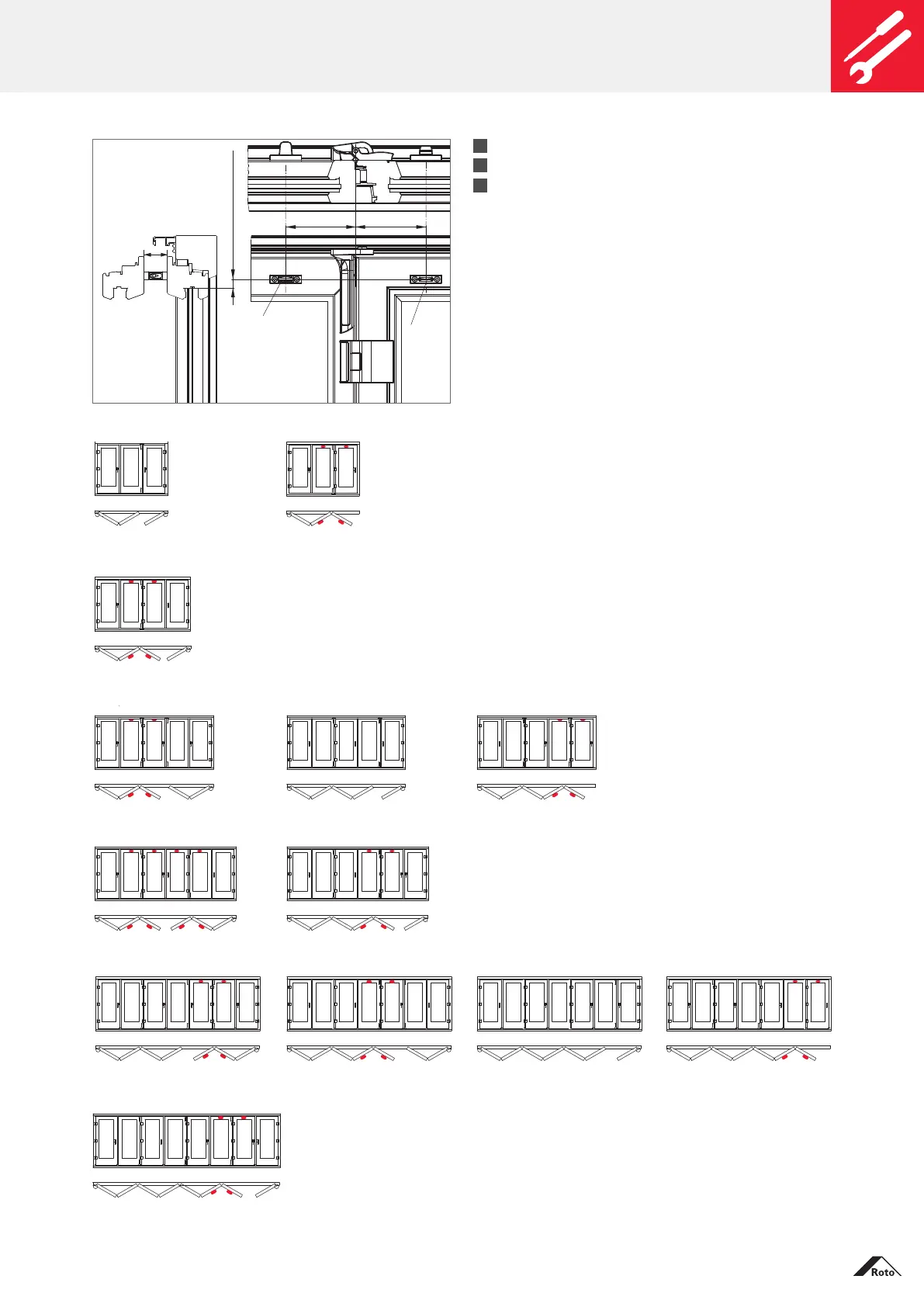 Roto