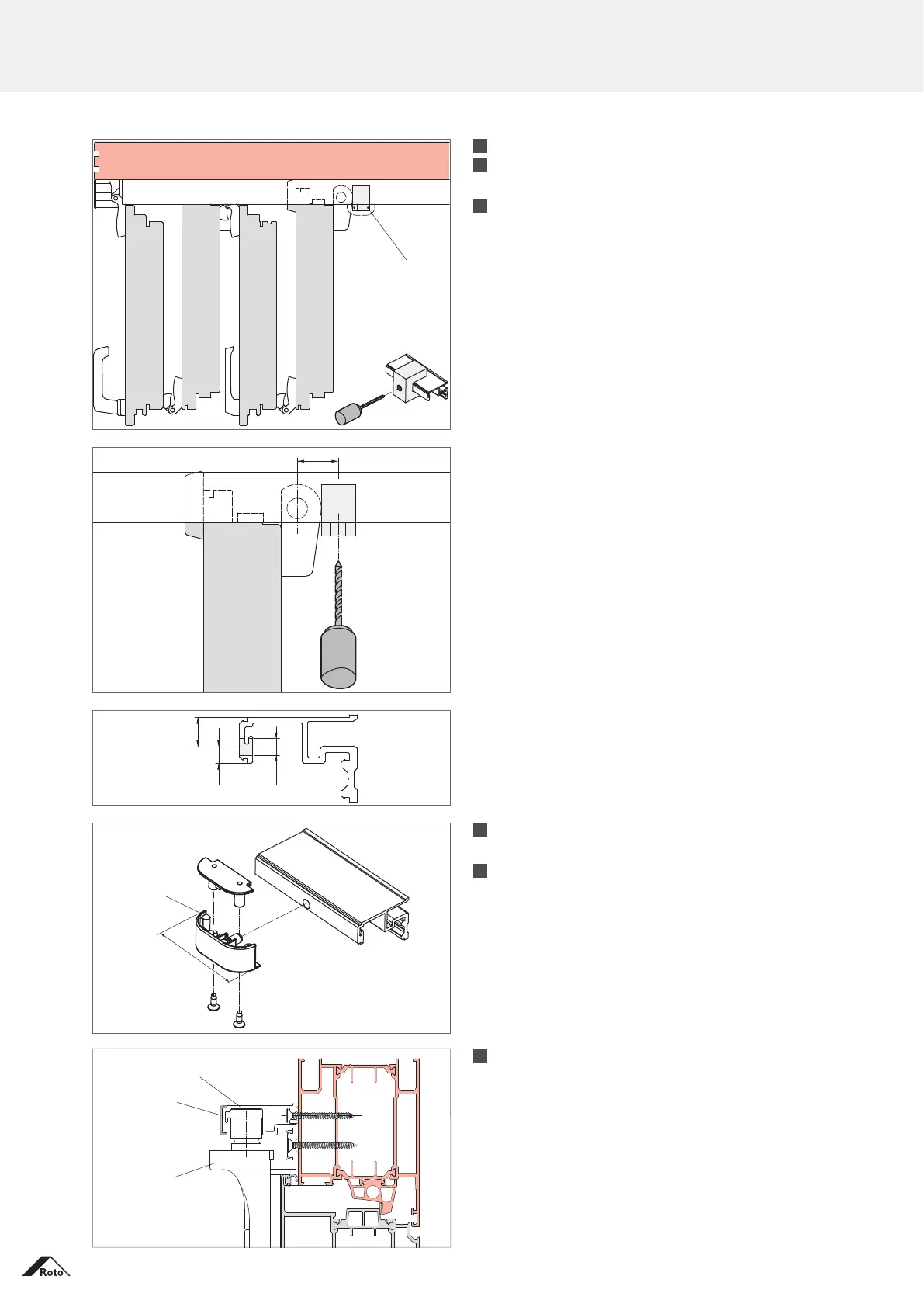 Roto