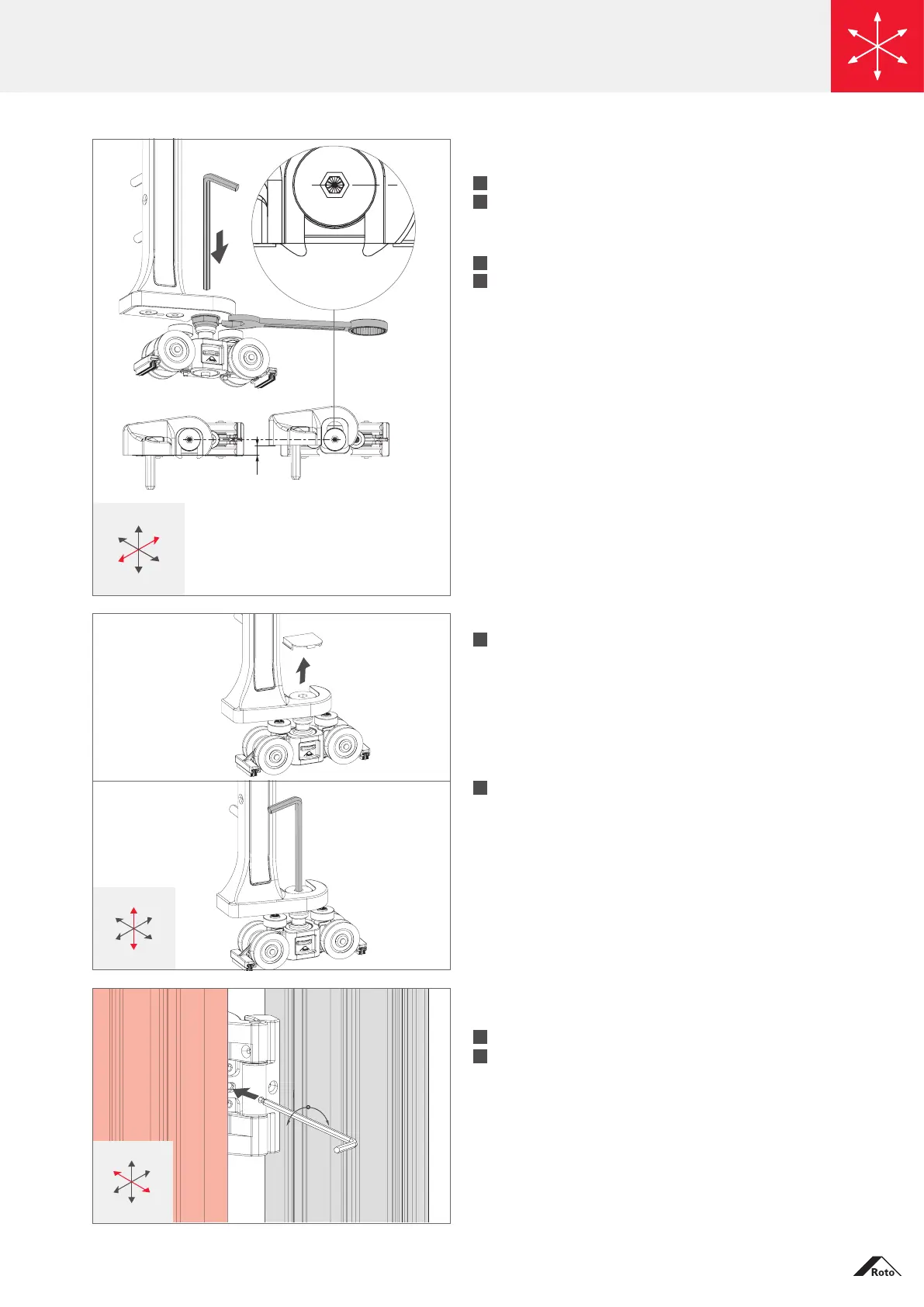 Roto