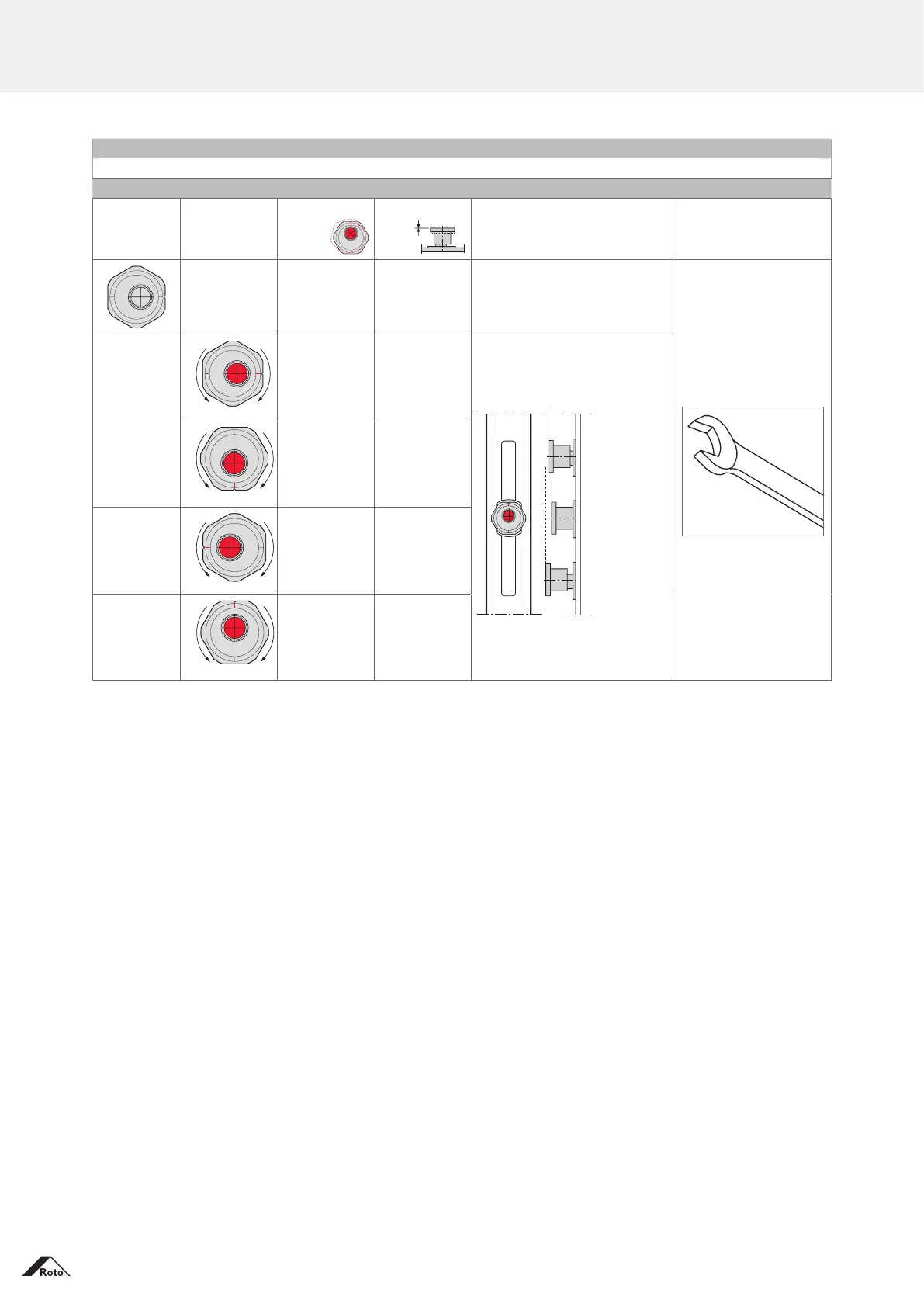 Roto