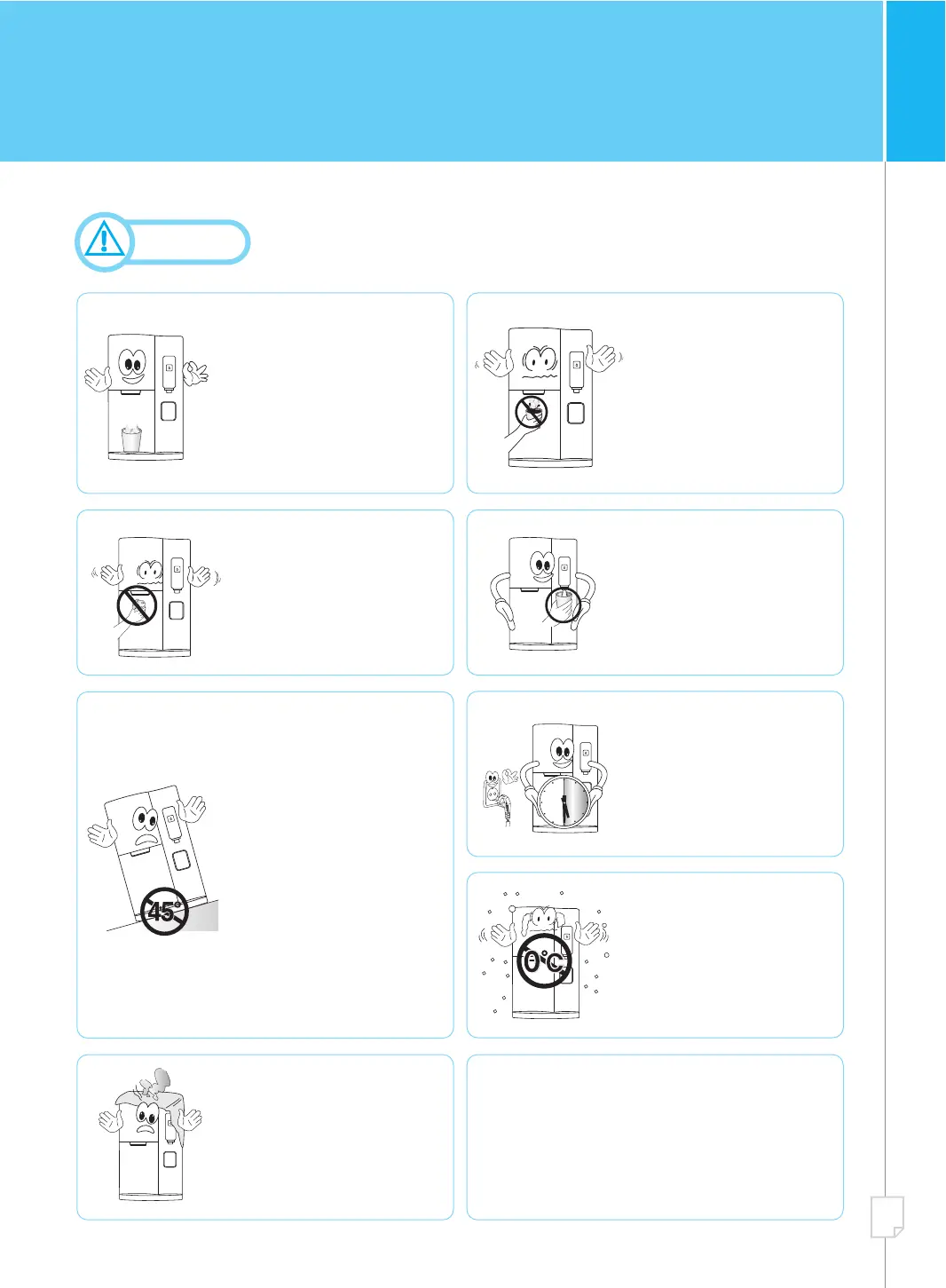 45°

0°C