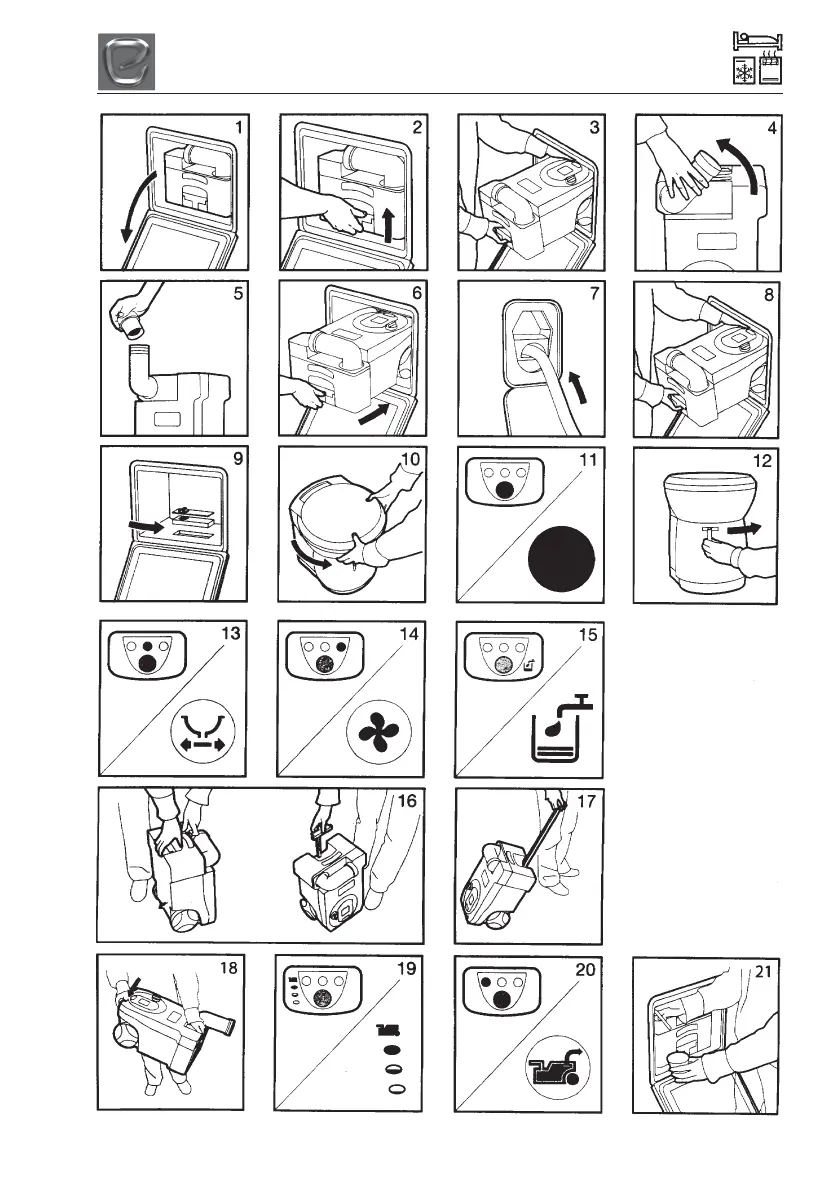 1

2

3

4

5

6

7

8

9

10

11

12

13

14

15

16

17

18

19

20

21