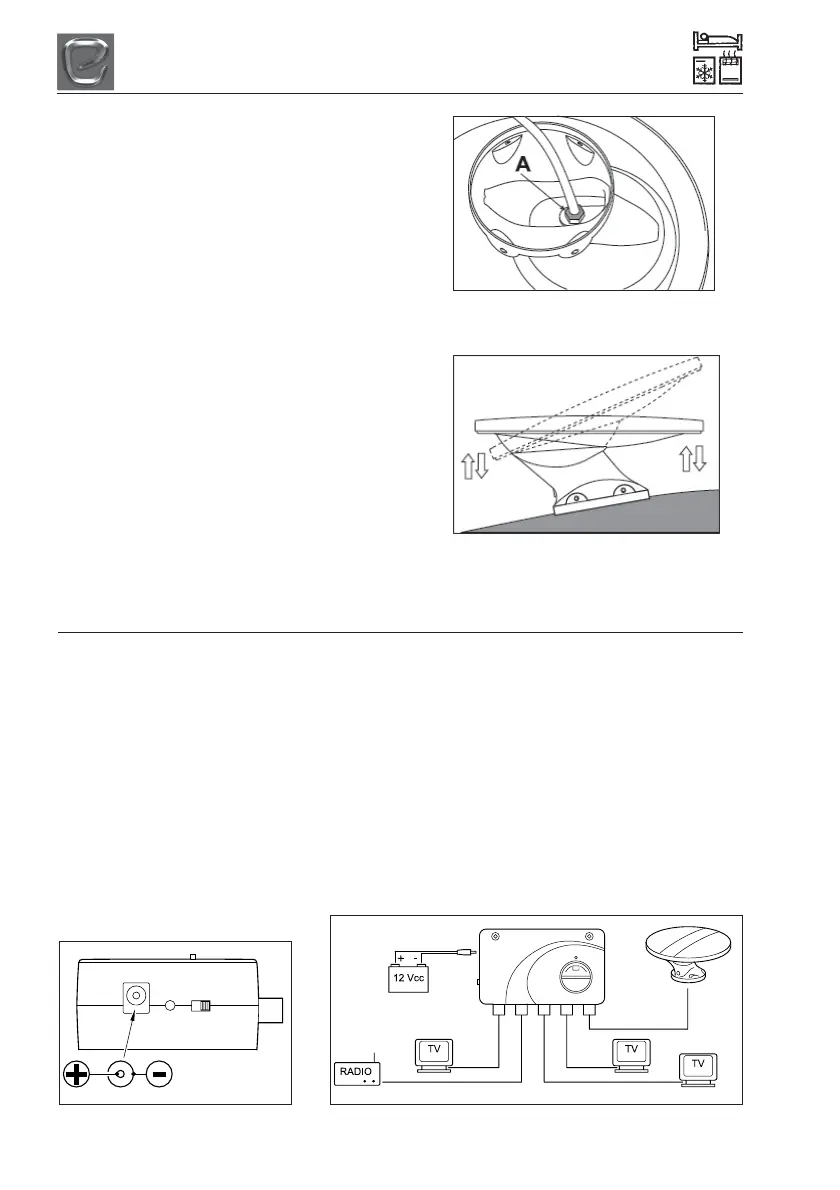 A

+ -
12 Vcc

RADIO

TV

TV

TV