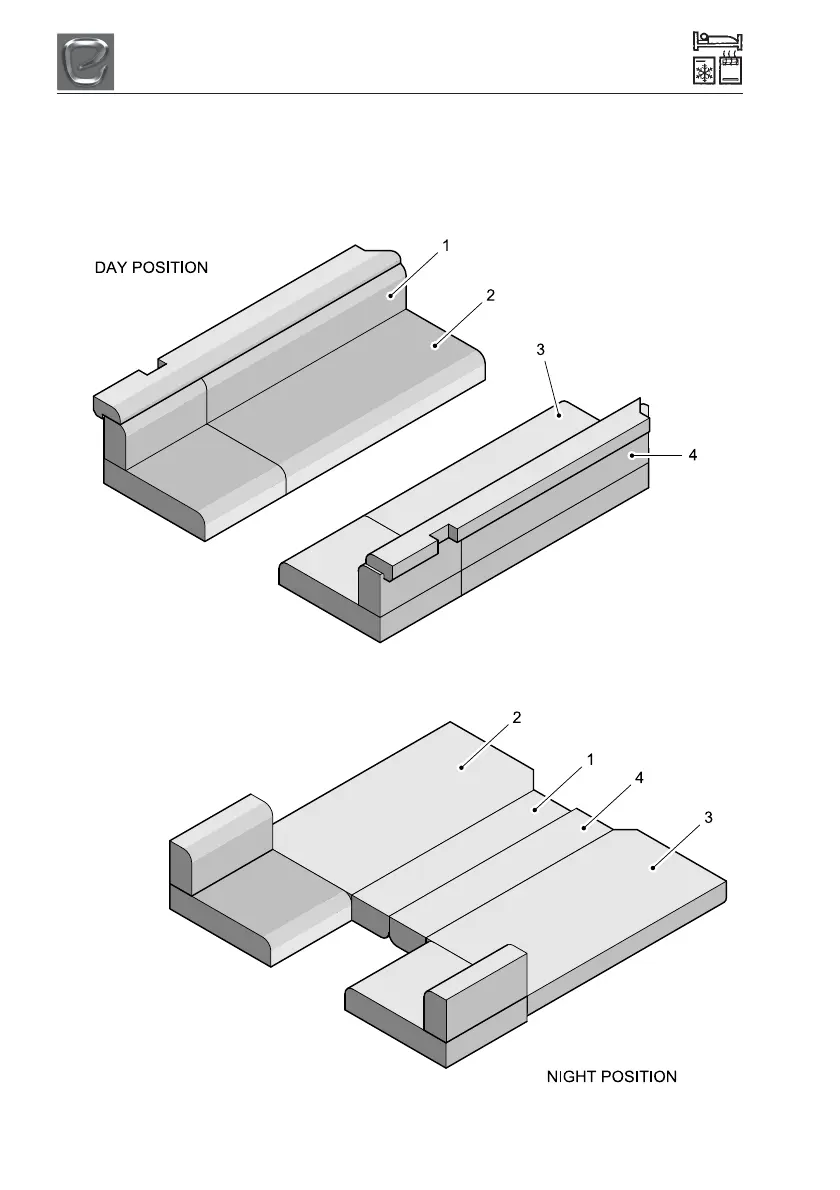 DAY POSITION

1

2

3

4

2

1

4

3

NIGHT POSITION