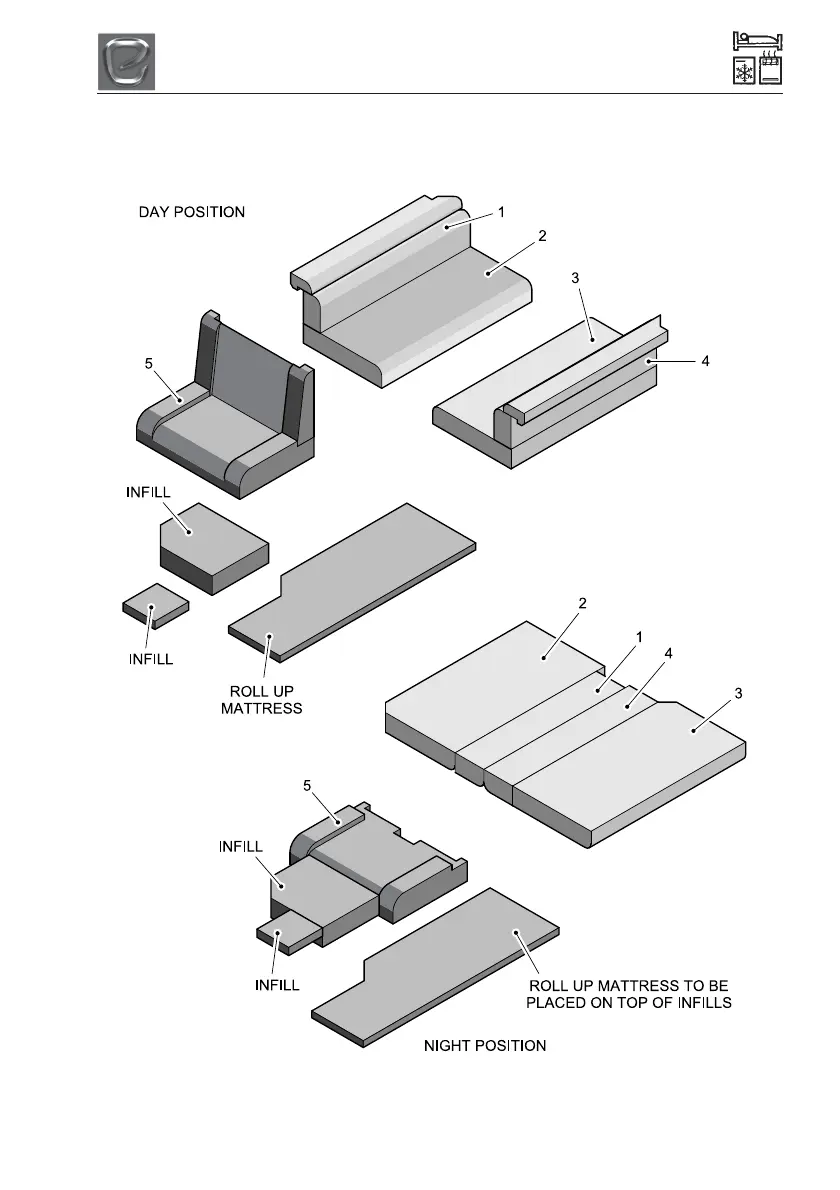 DAY POSITION

1

2

3

4

5

INFILL

INFILL

ROLL UP MATTRESS

2

1

4

3

5

INFILL

INFILL

ROLL UP MATTRESS TO BE PLACED ON TOP OF INFILLS

NIGHT POSITION