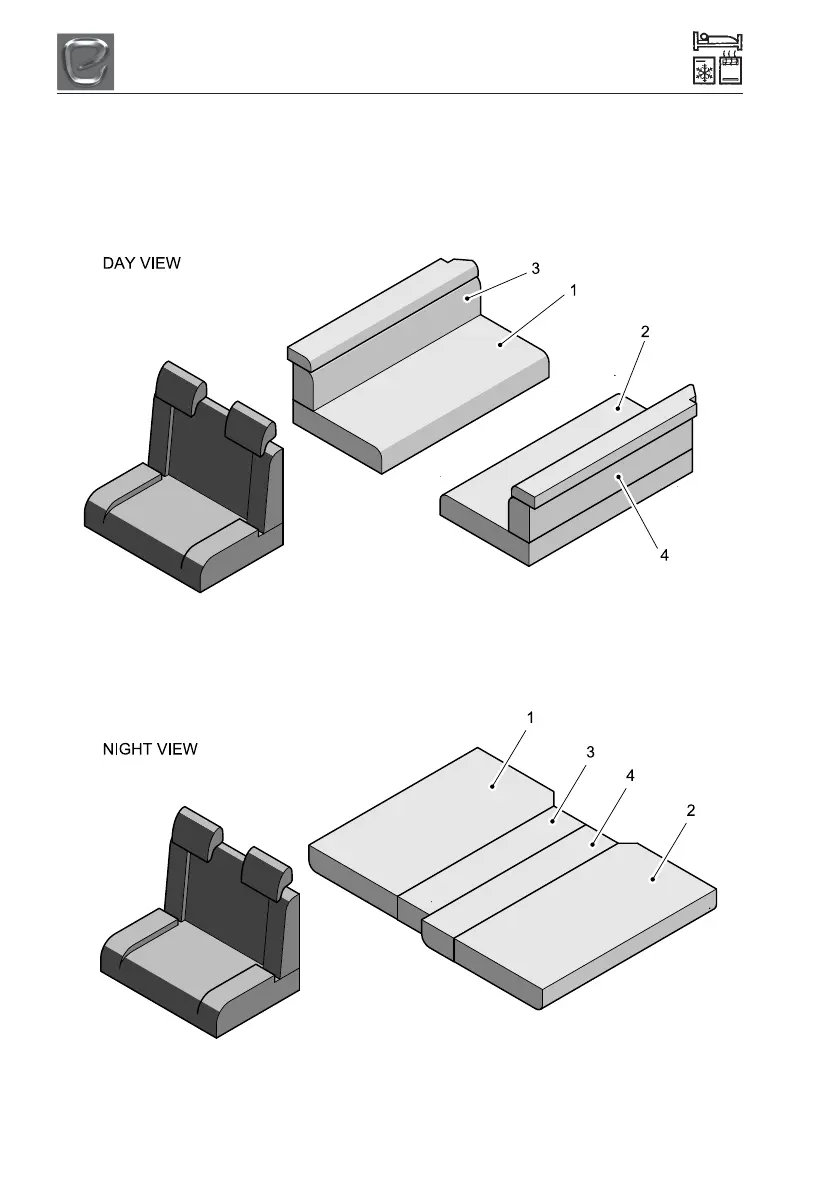 DAY VIEW

3
1
2
4

NIGHT VIEW

1
3
4
2