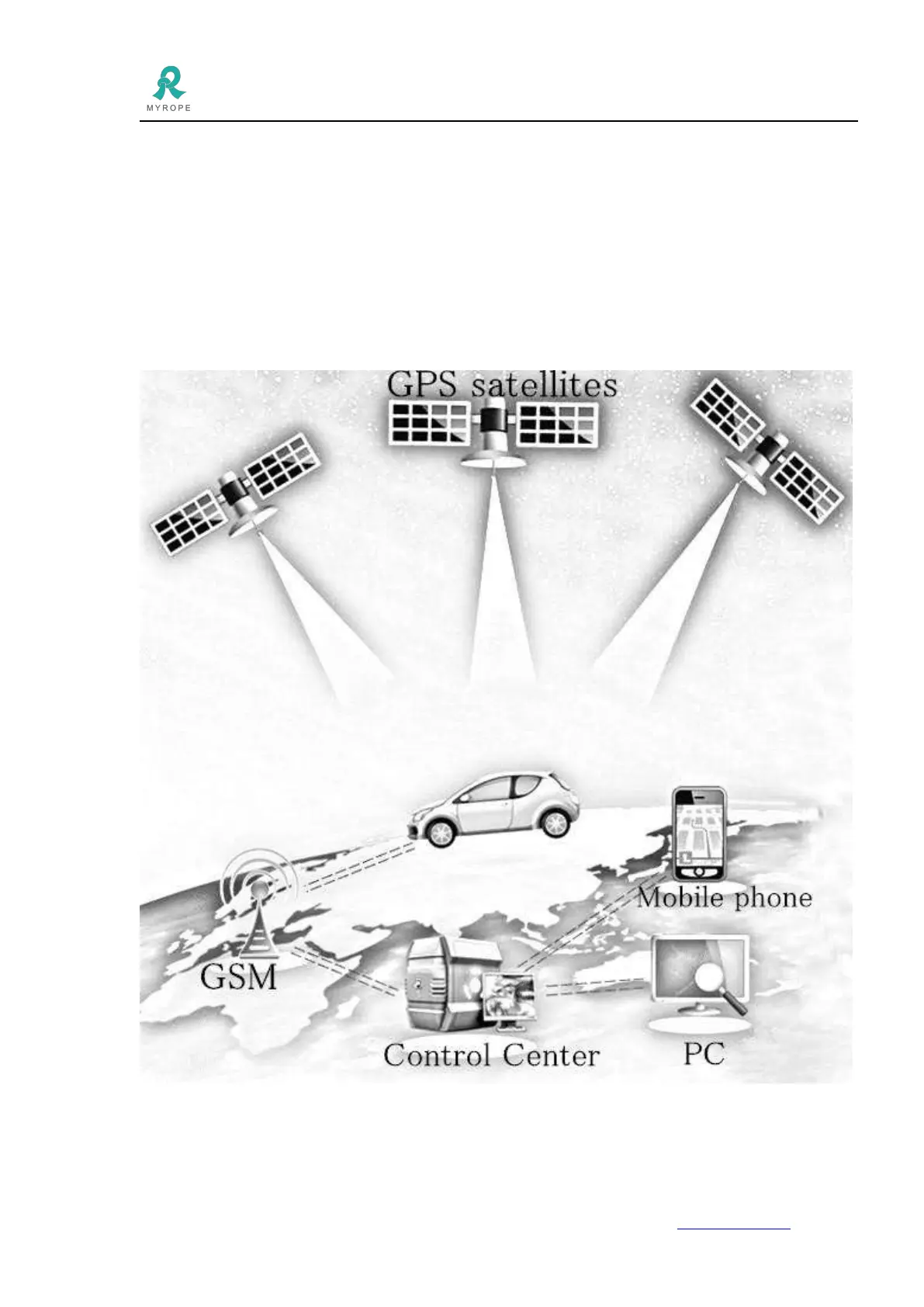 MYROPE

GPS satellites

Mobile phone

GSM

Control Center

PC