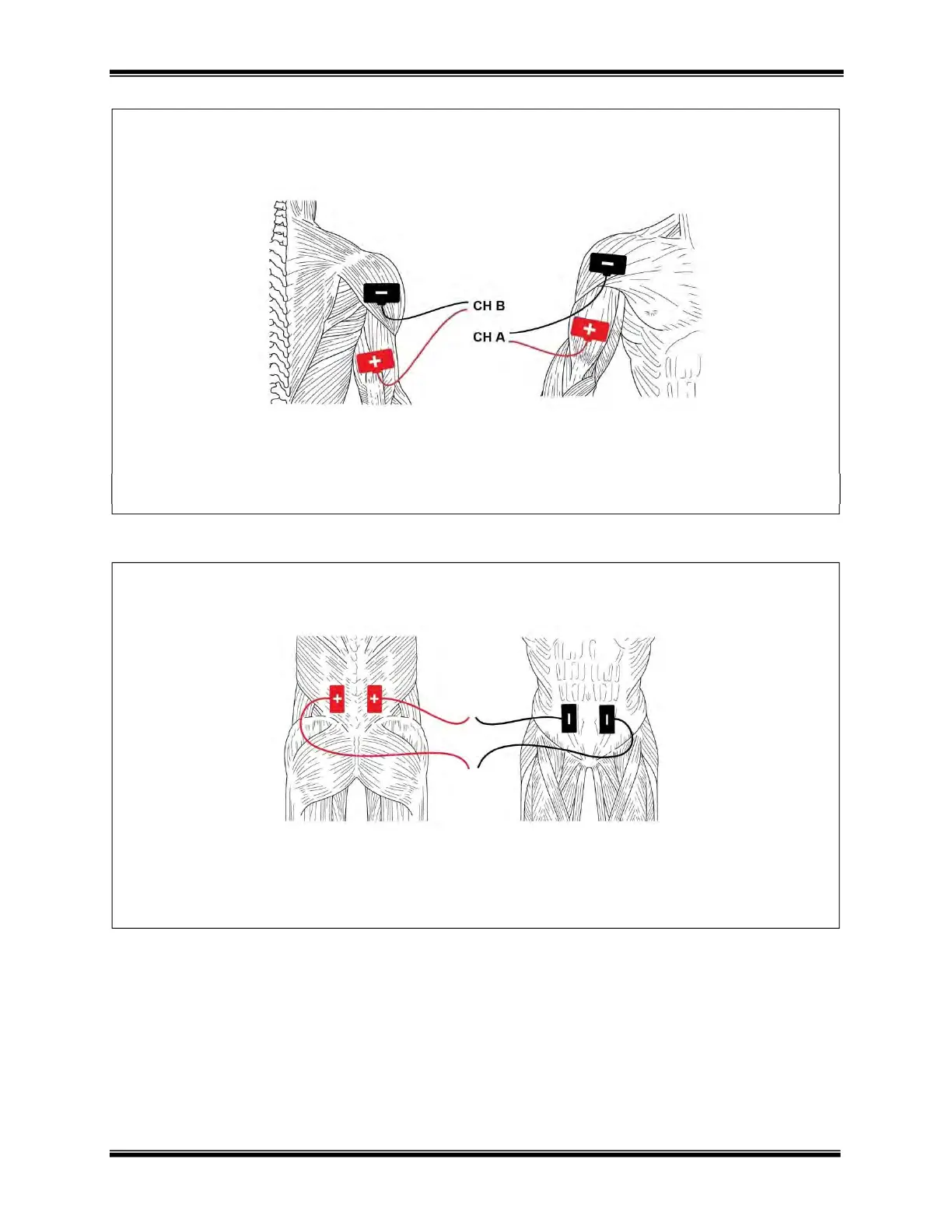 CH B

CH A