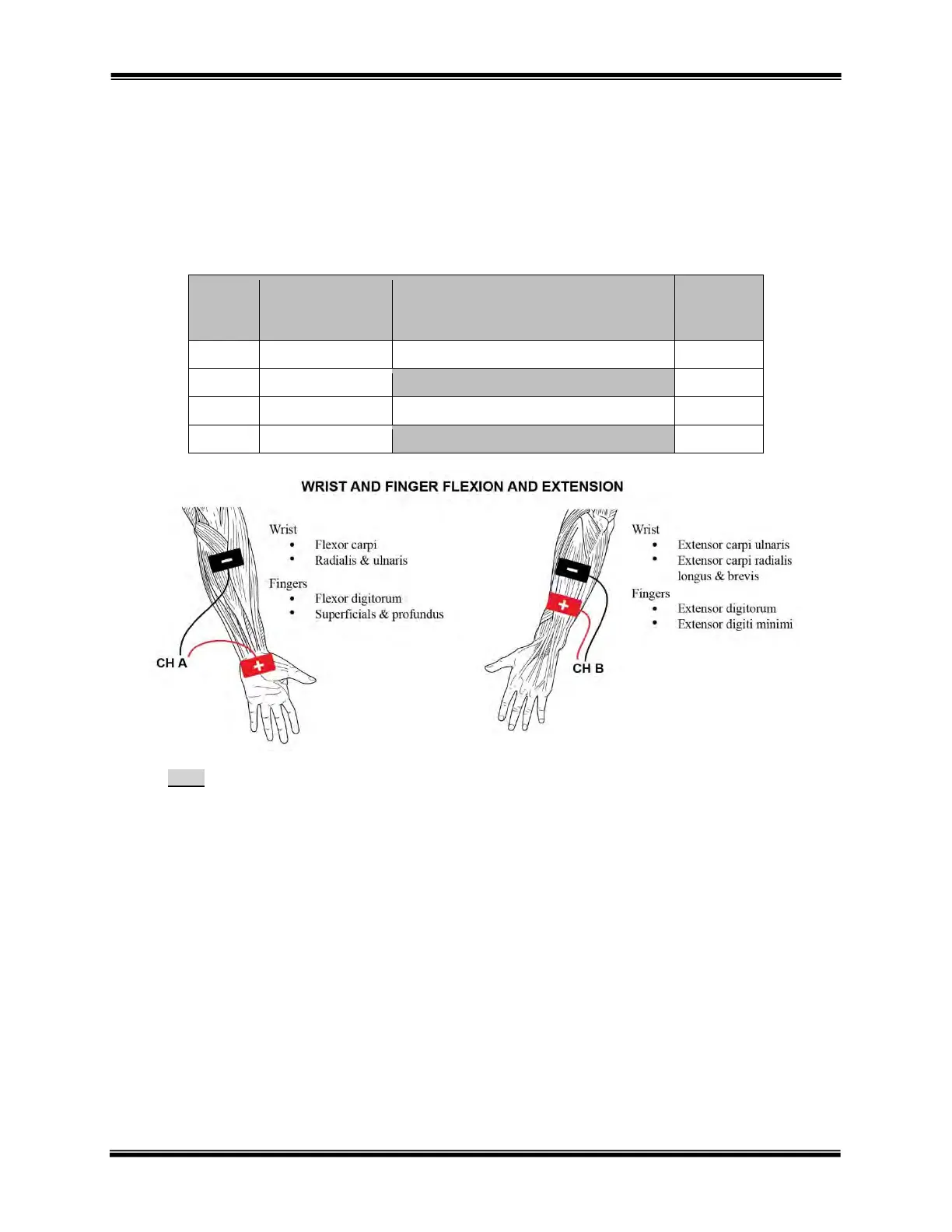 WRIST AND FINGER FLEXION AND EXTENSION

Wrist
• Flexor carpi
• Radialis & ulnaris
Fingers
• Flexor digitorum
• Superficials & profundus

CH A

Wrist
• Extensor carpi ulnaris
• Extensor carpi radialis longus & brevis
Fingers
• Extensor digitorum
• Extensor digiti minimi

CH B