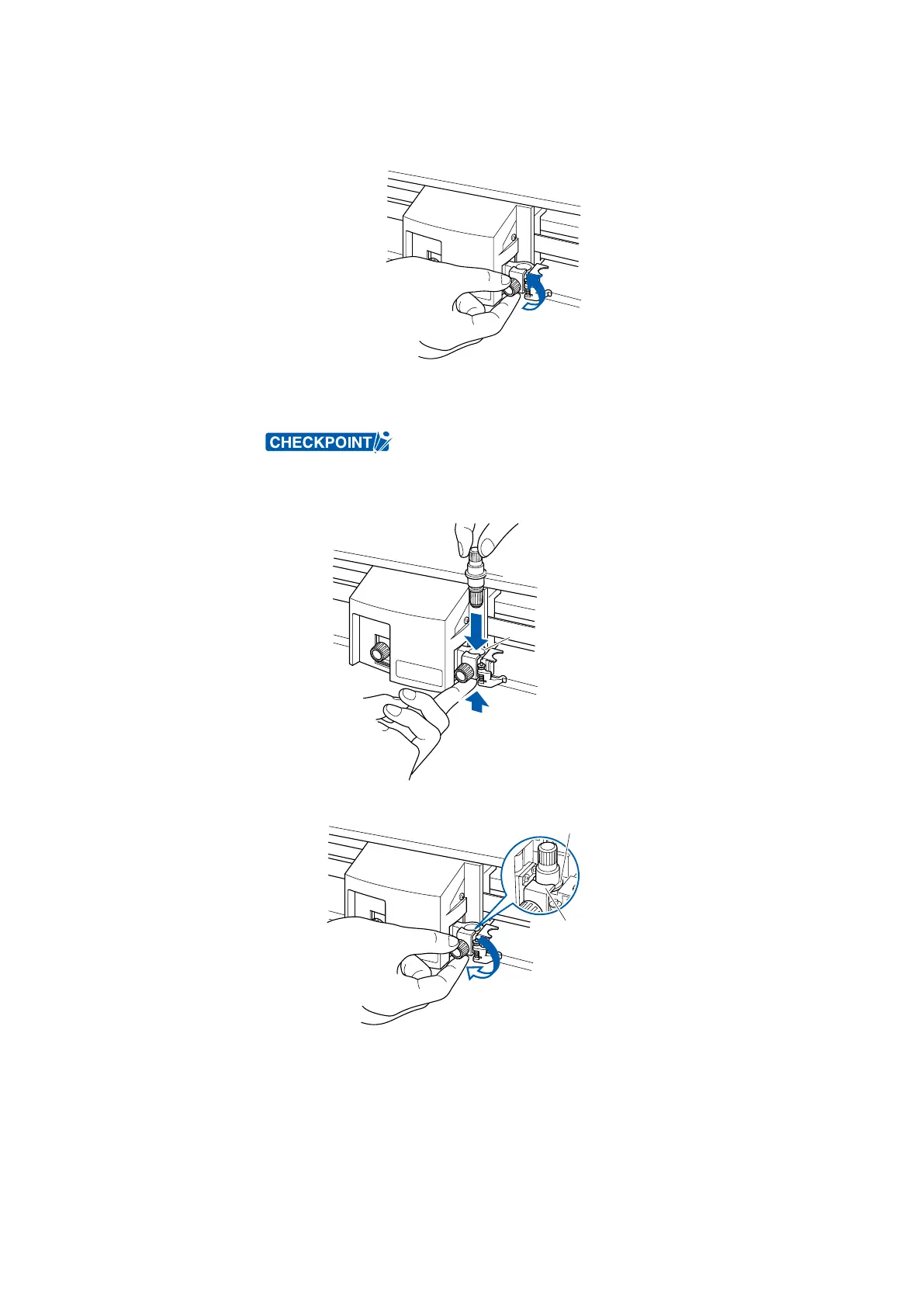 CHECKPOINT