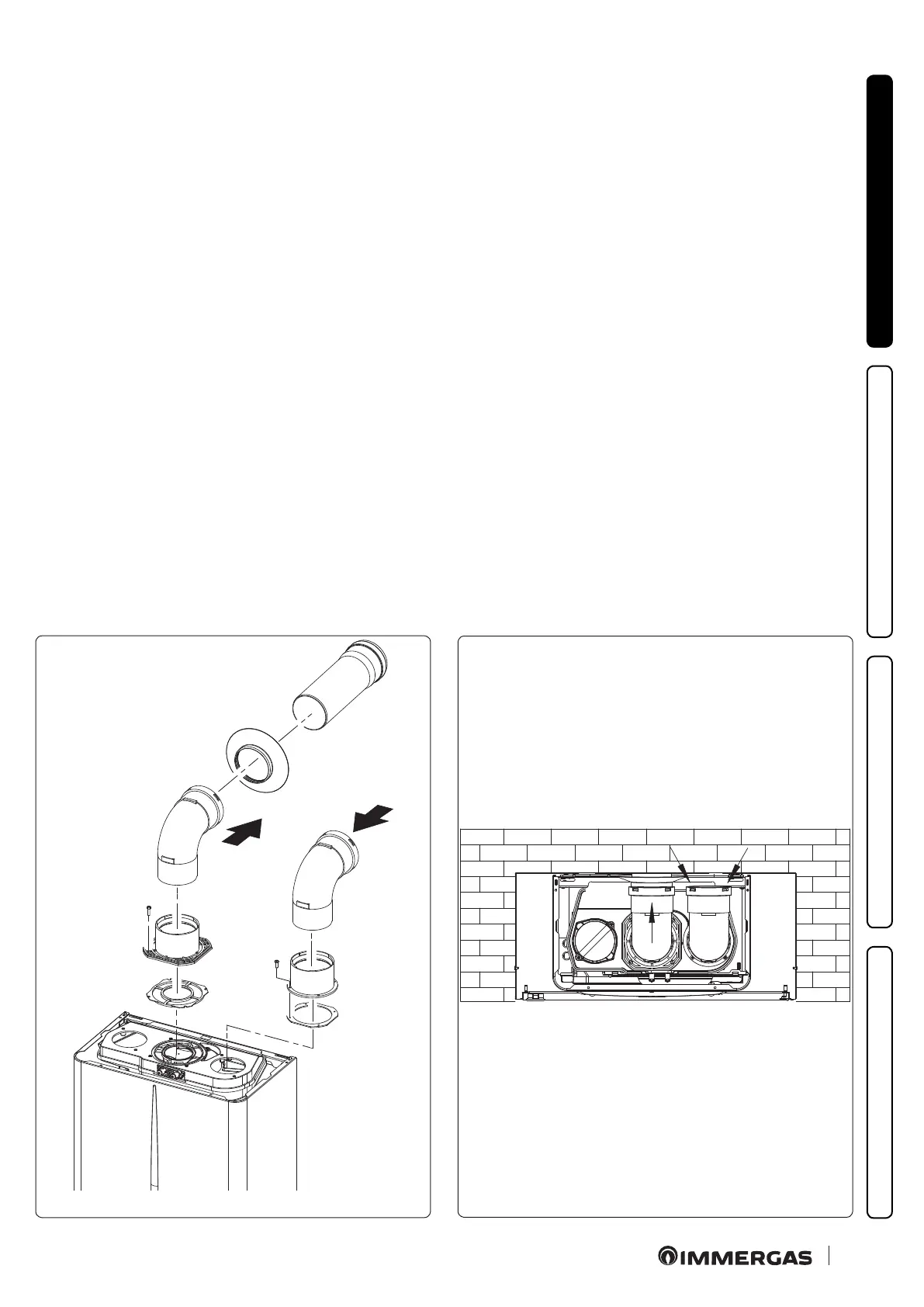 IMMERGAS