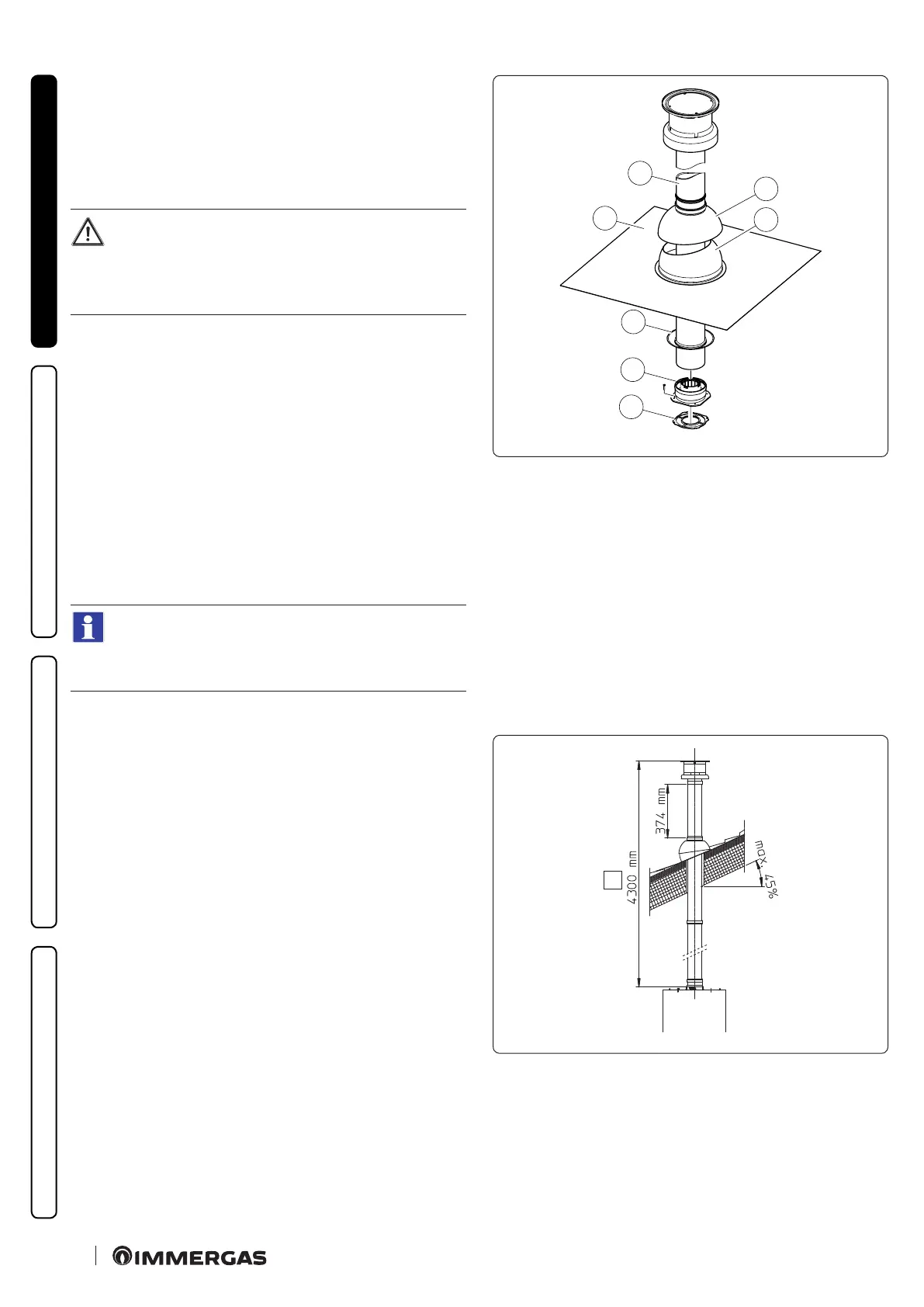 374 mm

4300 mm

max. 45%

IMMERGAS