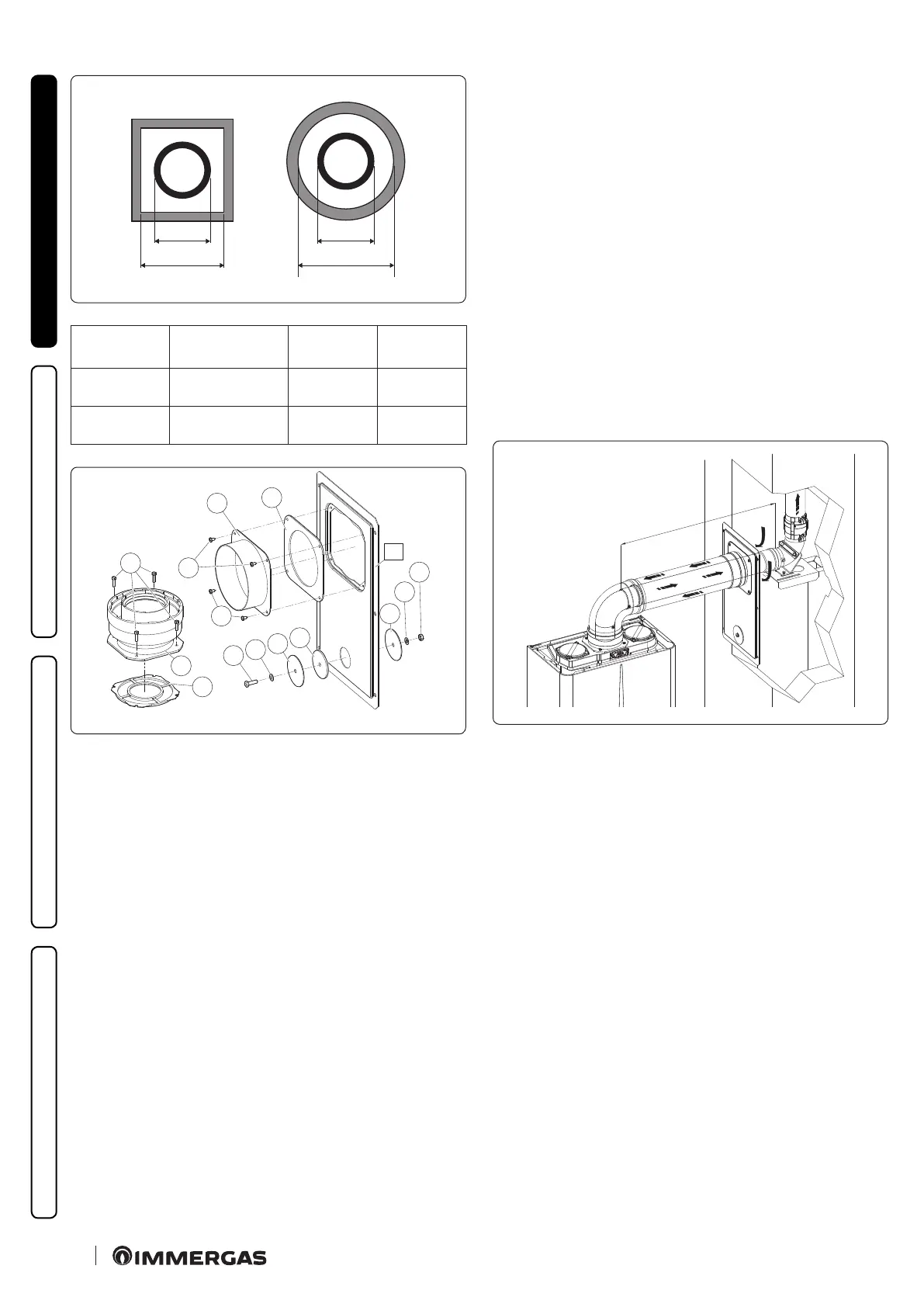 IMMERGAS