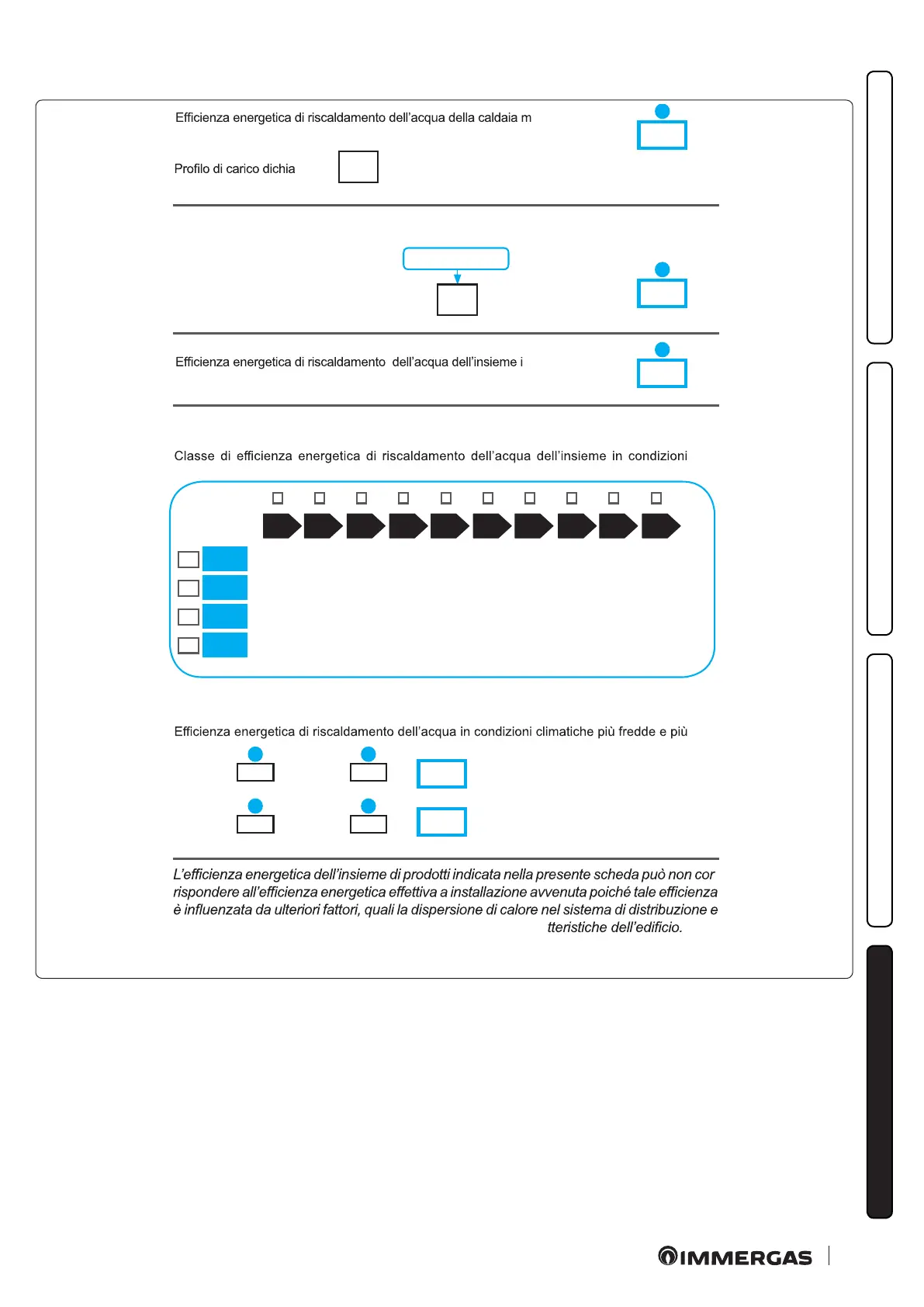 Efficienza energetica di riscaldamento dell'acqua della caldaia m

Profilo di carico dichia

Efficienza energetica di riscaldamento dell'acqua dell'insieme i

Classe di efficienza energetica di riscaldamento dell'acqua dell'insieme in condizioni

Efficienza energetica di riscaldamento dell'acqua in condizioni climatiche più fredde e più

L'efficienza energetica dell'insieme di prodotti indicata nella presente scheda può non corrispondere all'efficienza energetica effettiva a installazione avvenuta poiché tale efficienza è influenzata da ulteriori fattori, quali la dispersione di calore nel sistema di distribuzione e tteristiche dell'edificio.

IMMERGAS