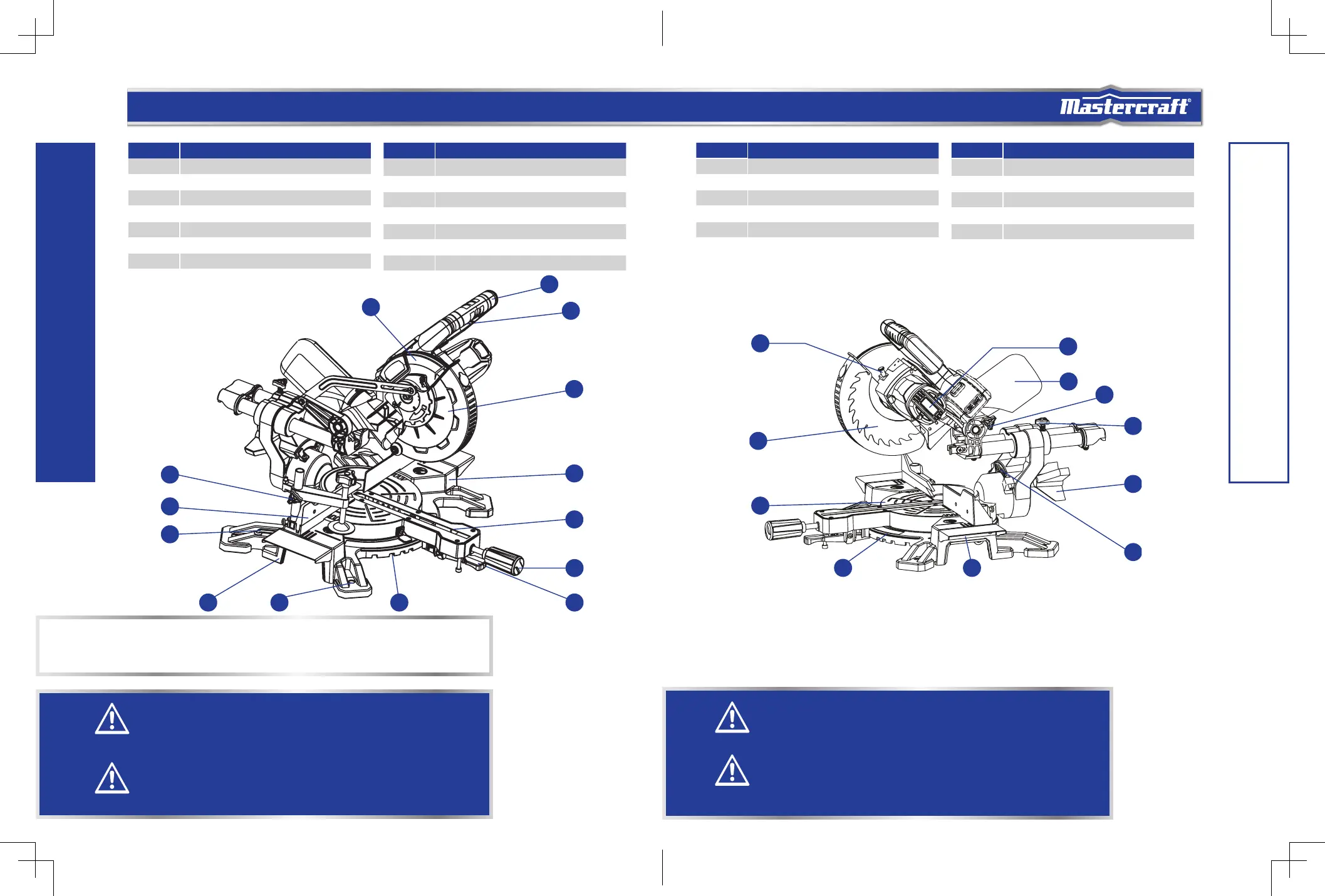 Mastercraft®