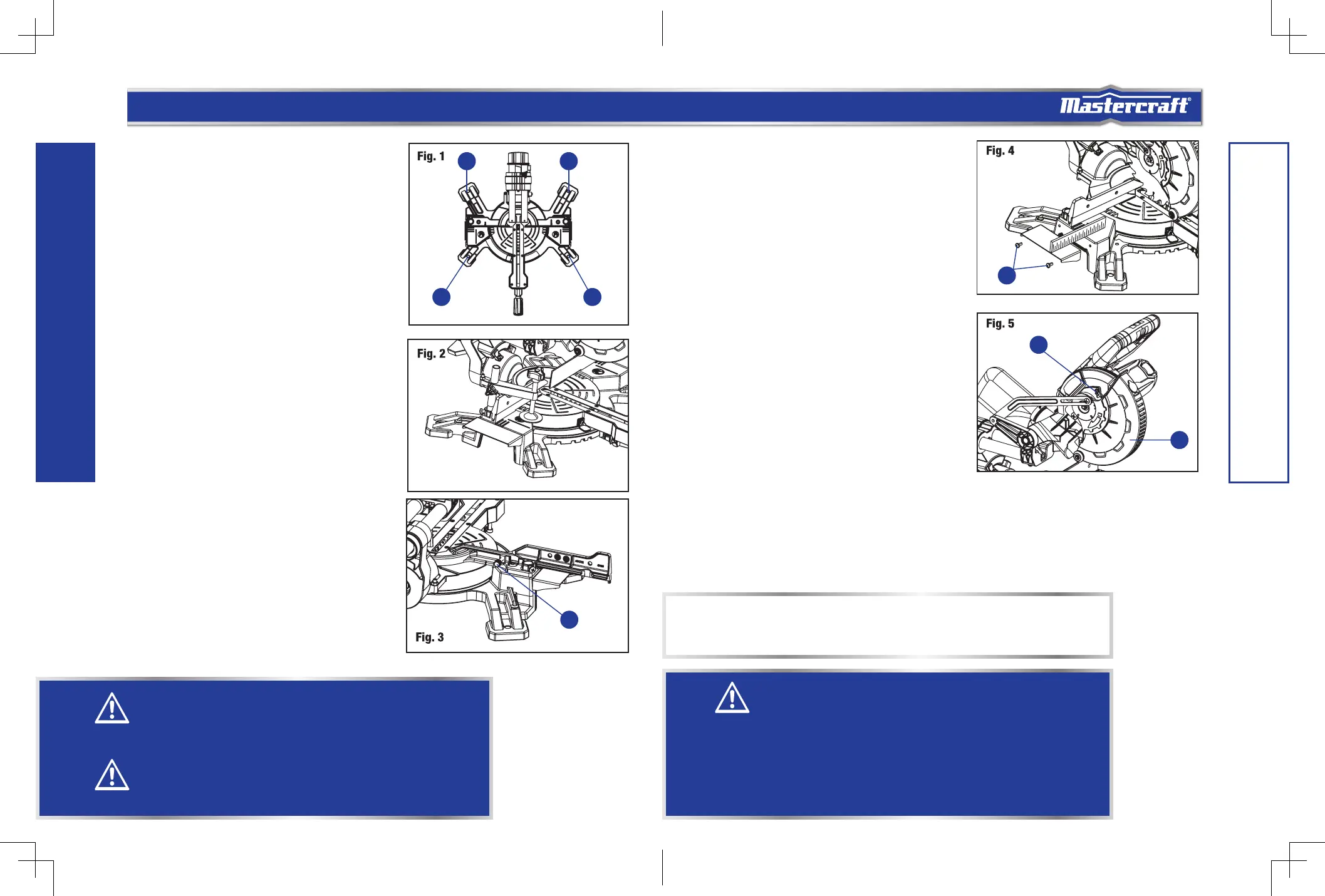 Mastercraft®

Fig. 1

Fig. 2

Fig. 3

Fig. 4

Fig. 5