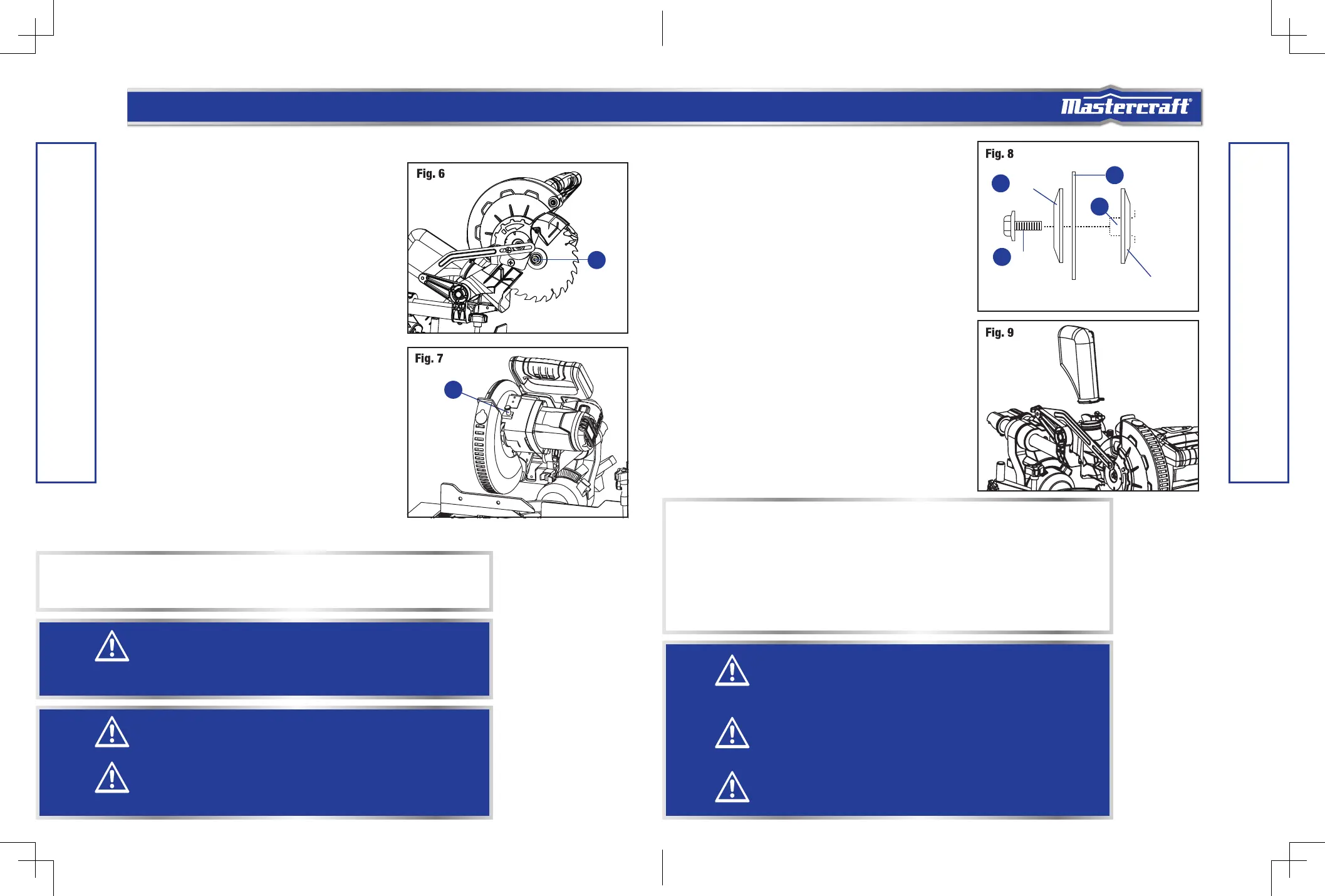 Mastercraft®

Fig. 6

Fig. 7

Fig. 8

Fig. 9