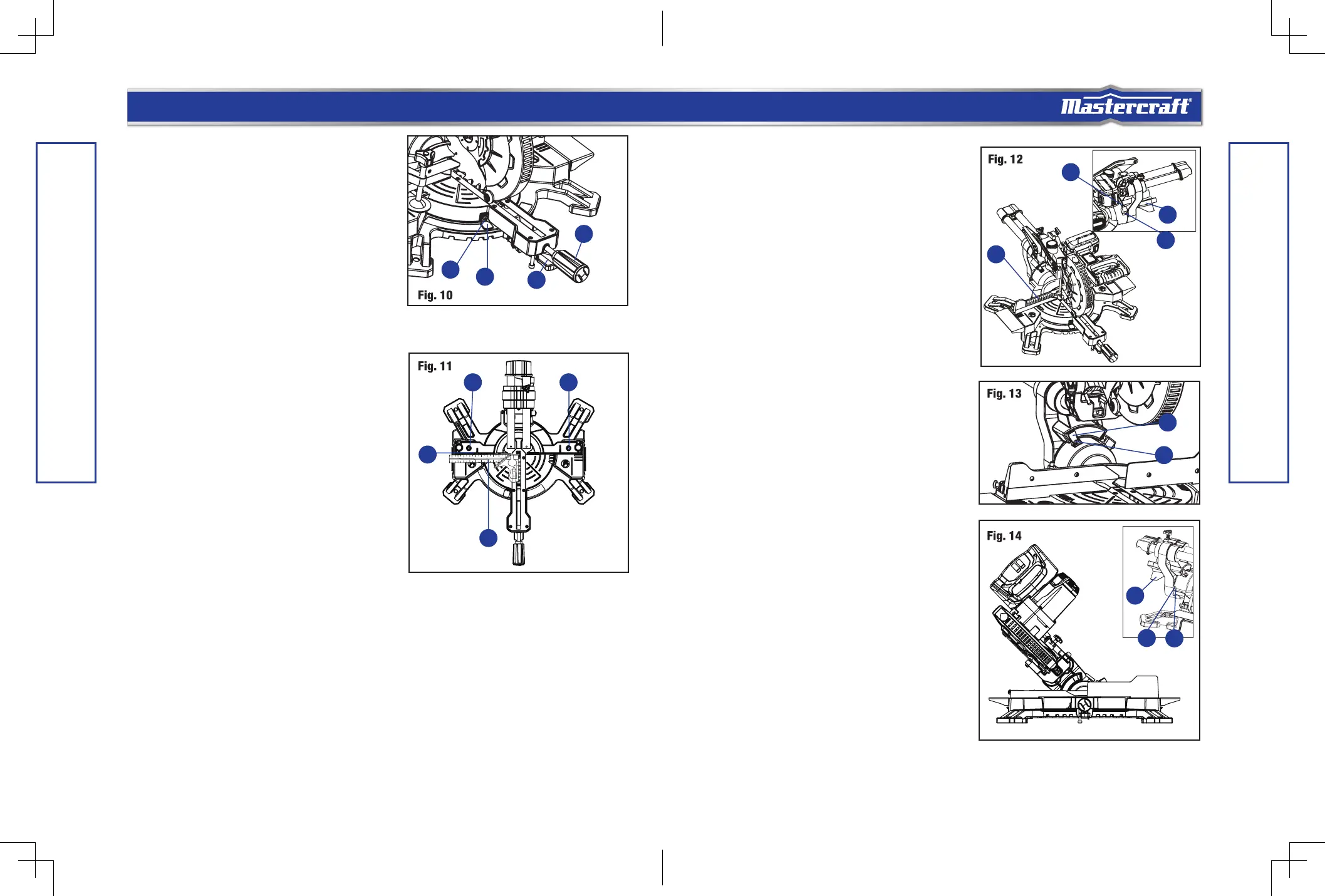 Mastercraft®

Fig. 10

Fig. 11

Fig. 12

Fig. 13

Fig. 14