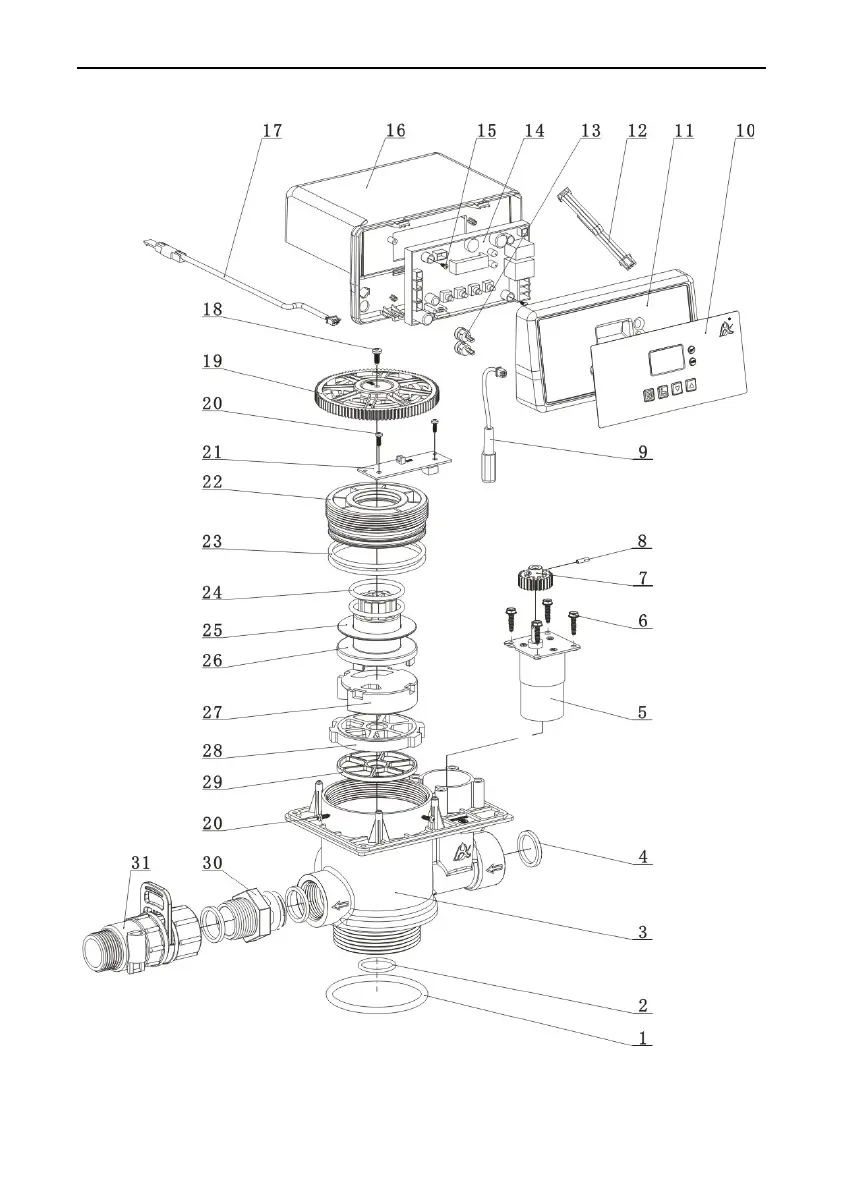 17 16 15 14 13 12 11 10

18

19

20

21

22

23

24

25

26

27

28

29

20

31 30

9

8

7

6

5

4

3

2

1