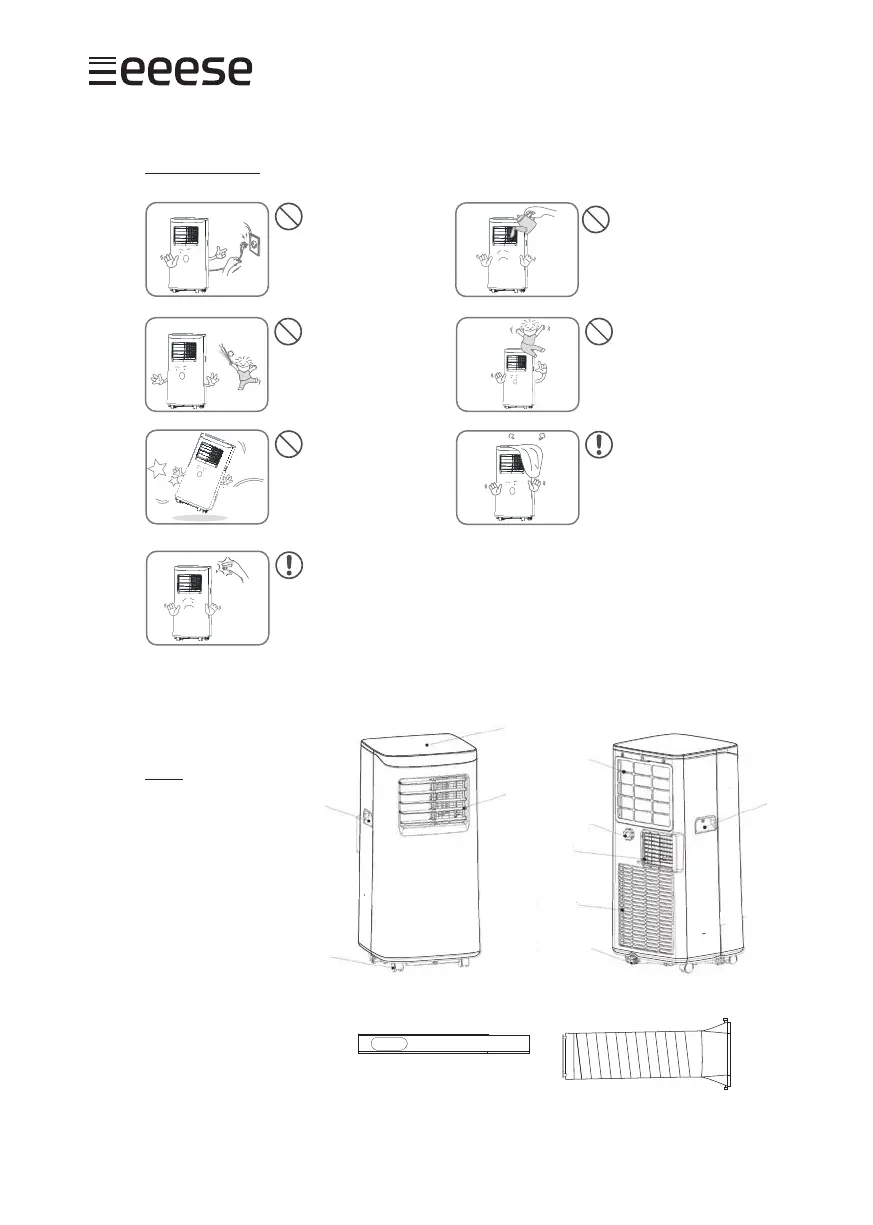 eeese