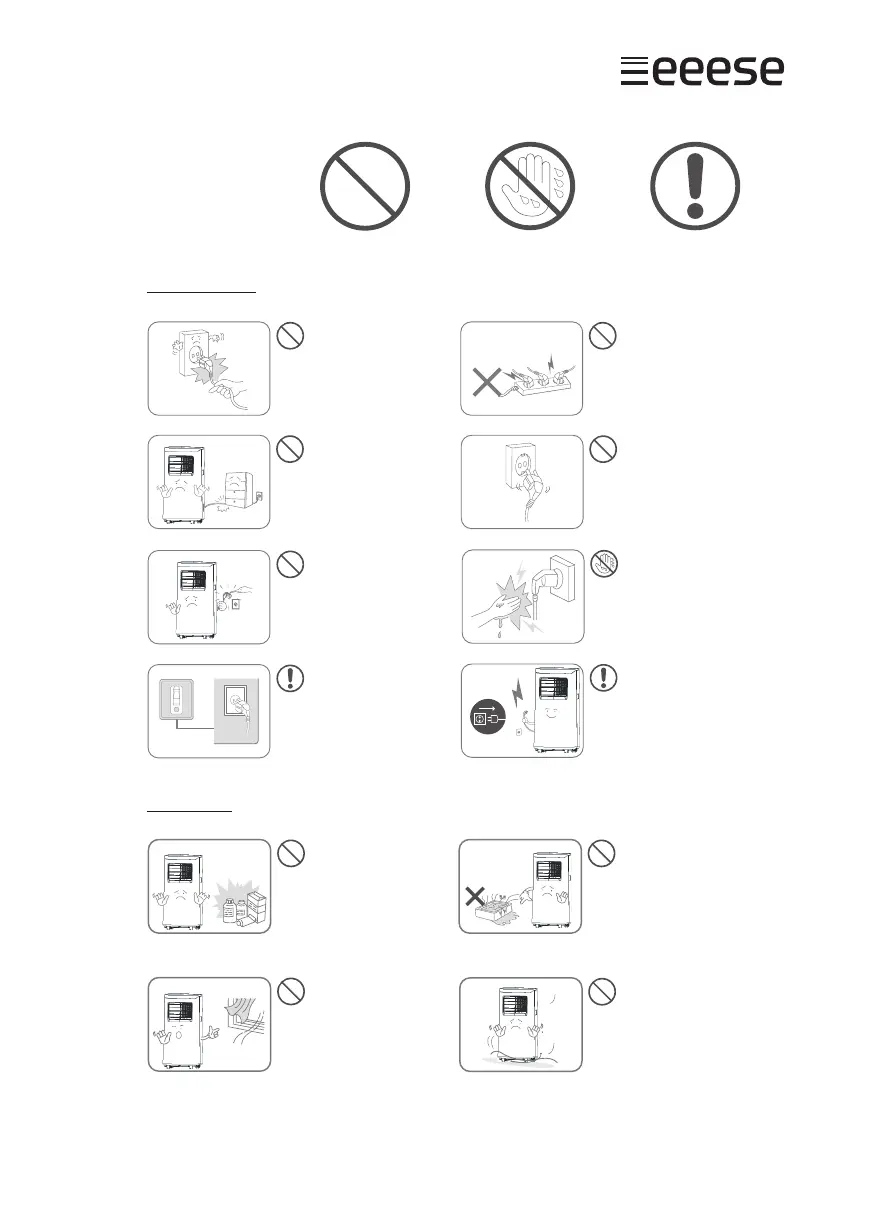 eeese