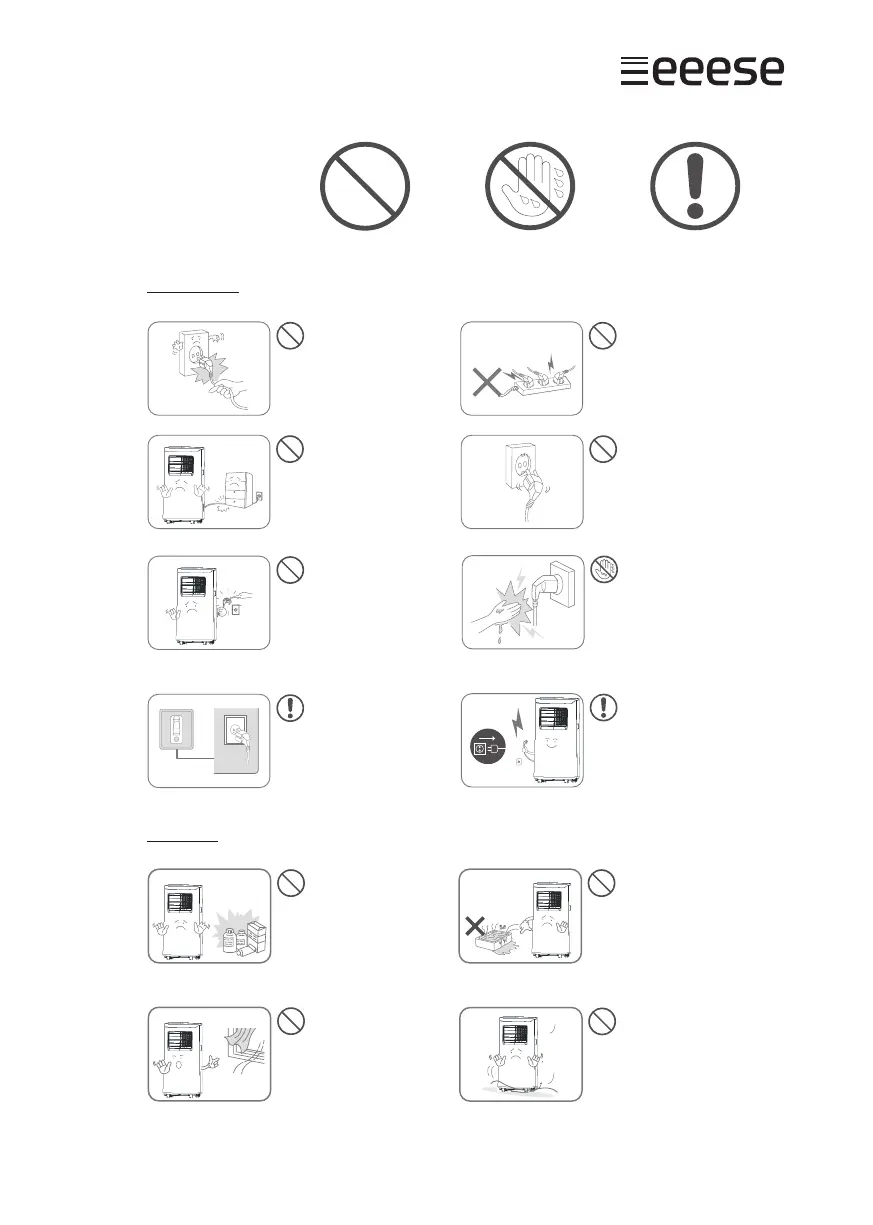 eeese