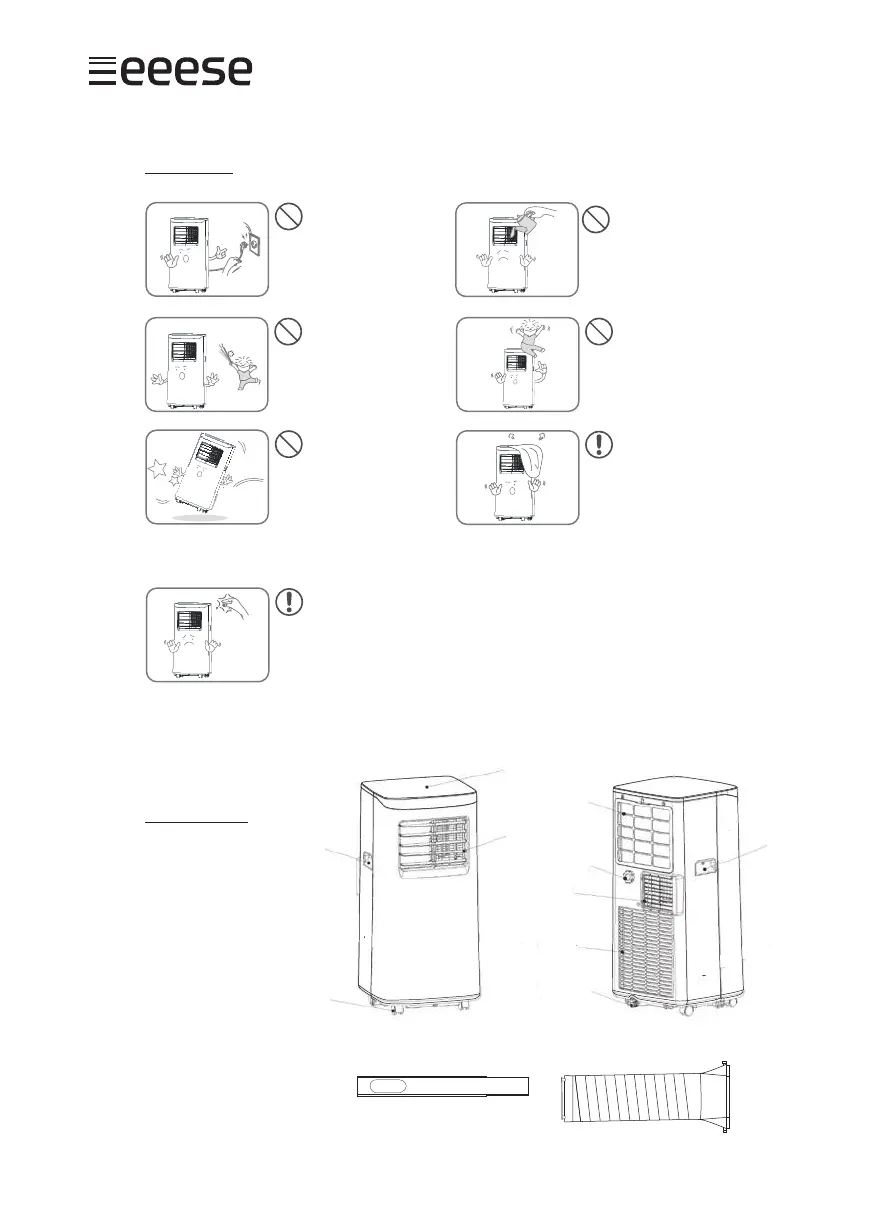 eeese