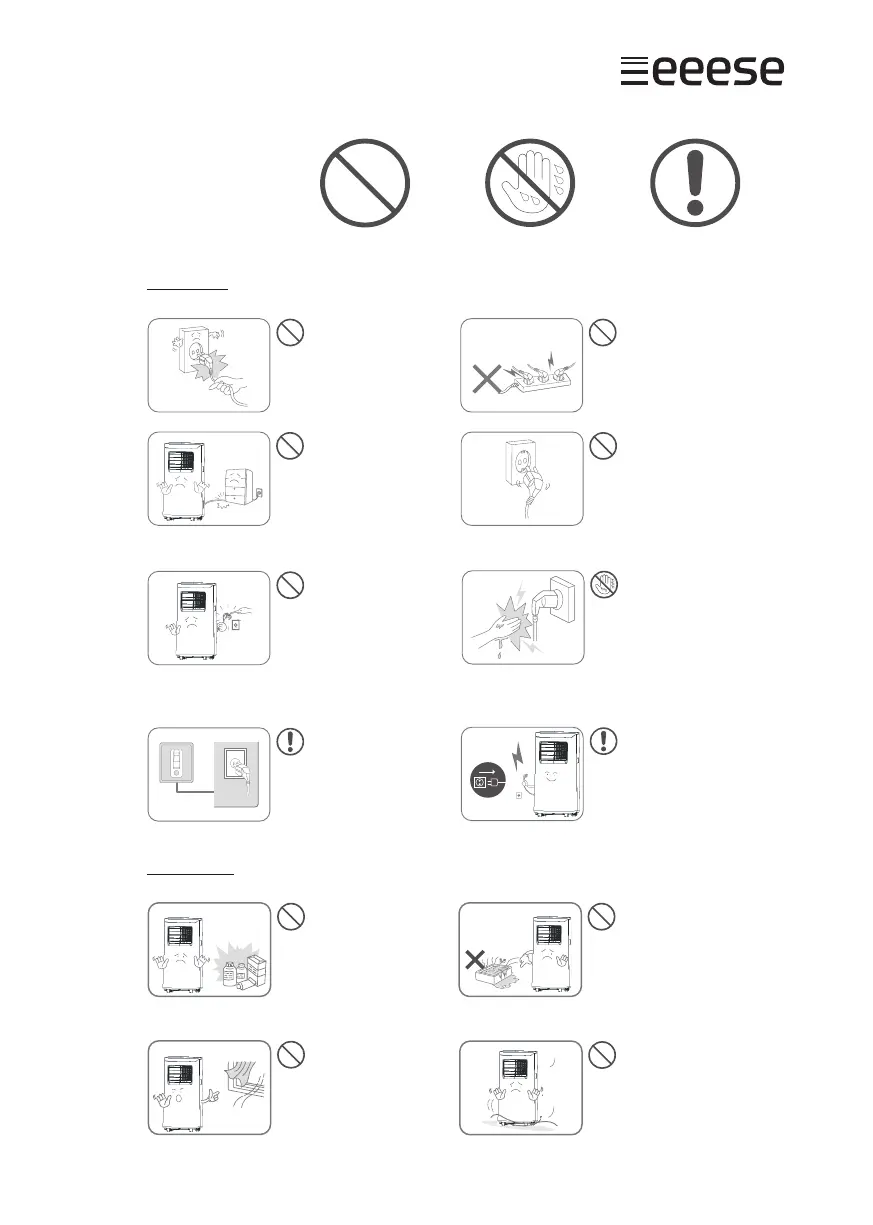 eeese