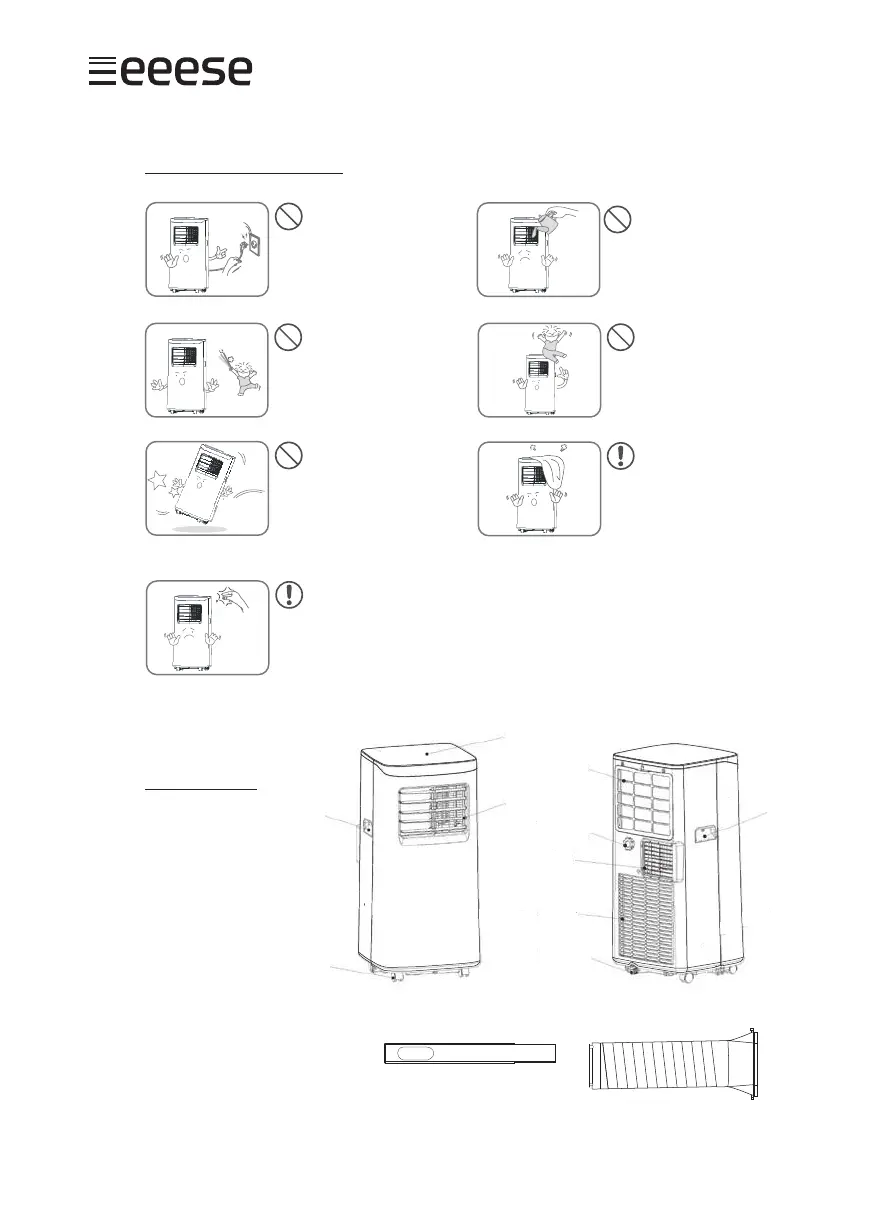 eeese