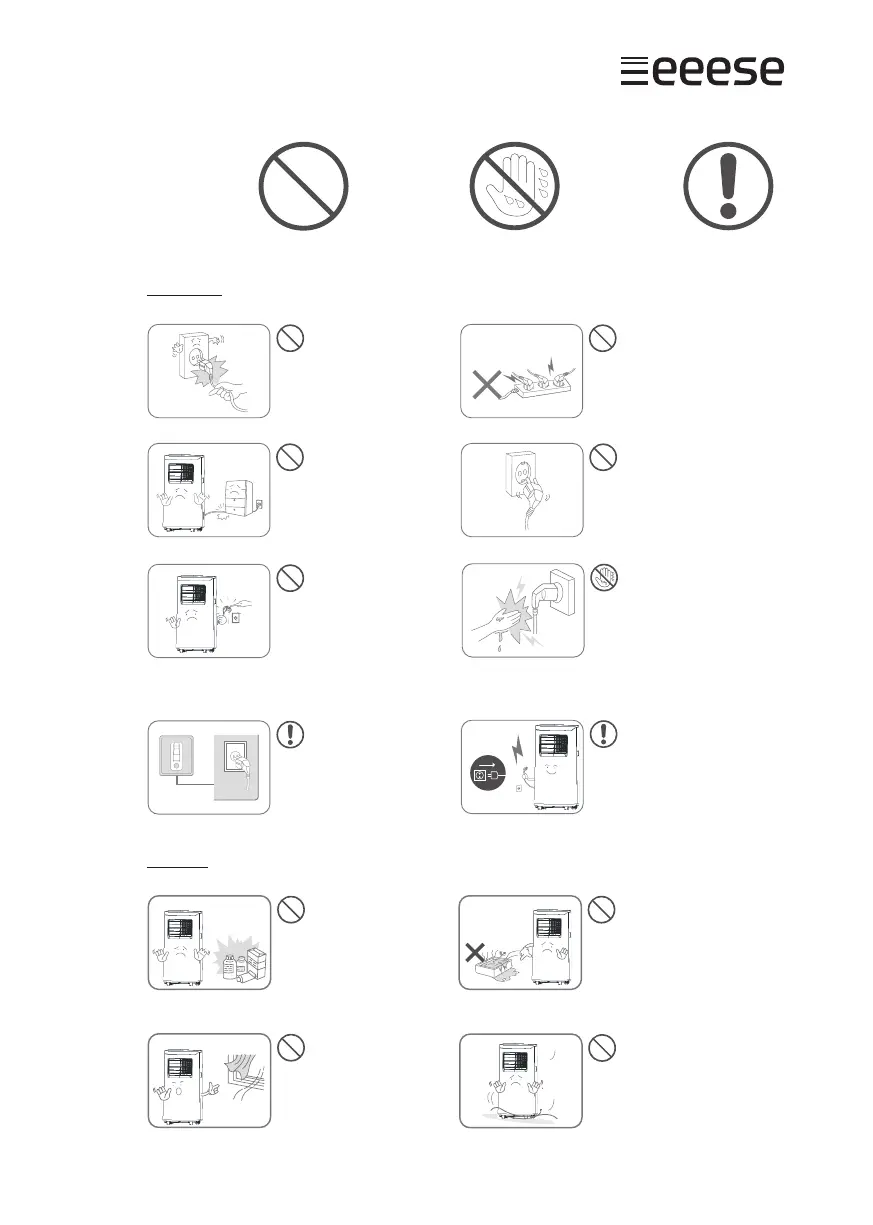 eeese