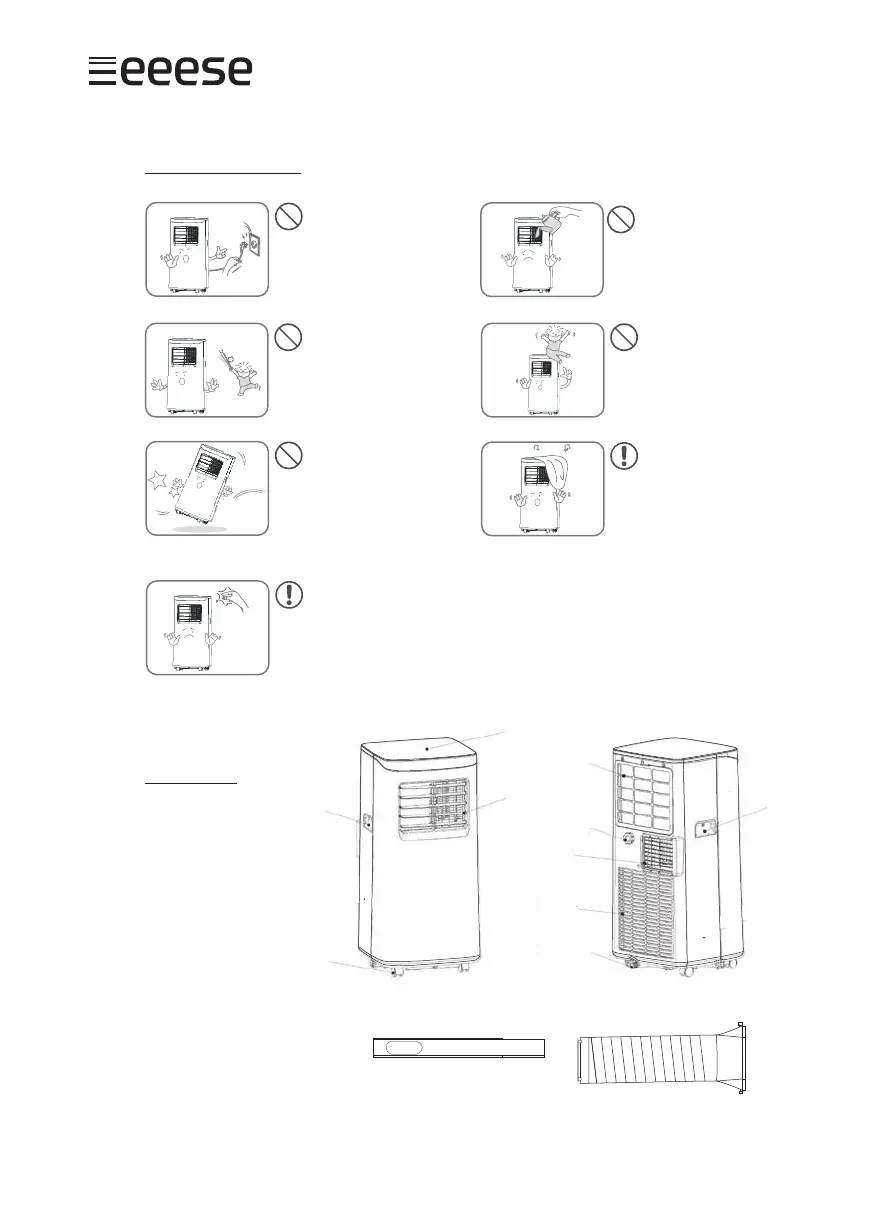 eeese