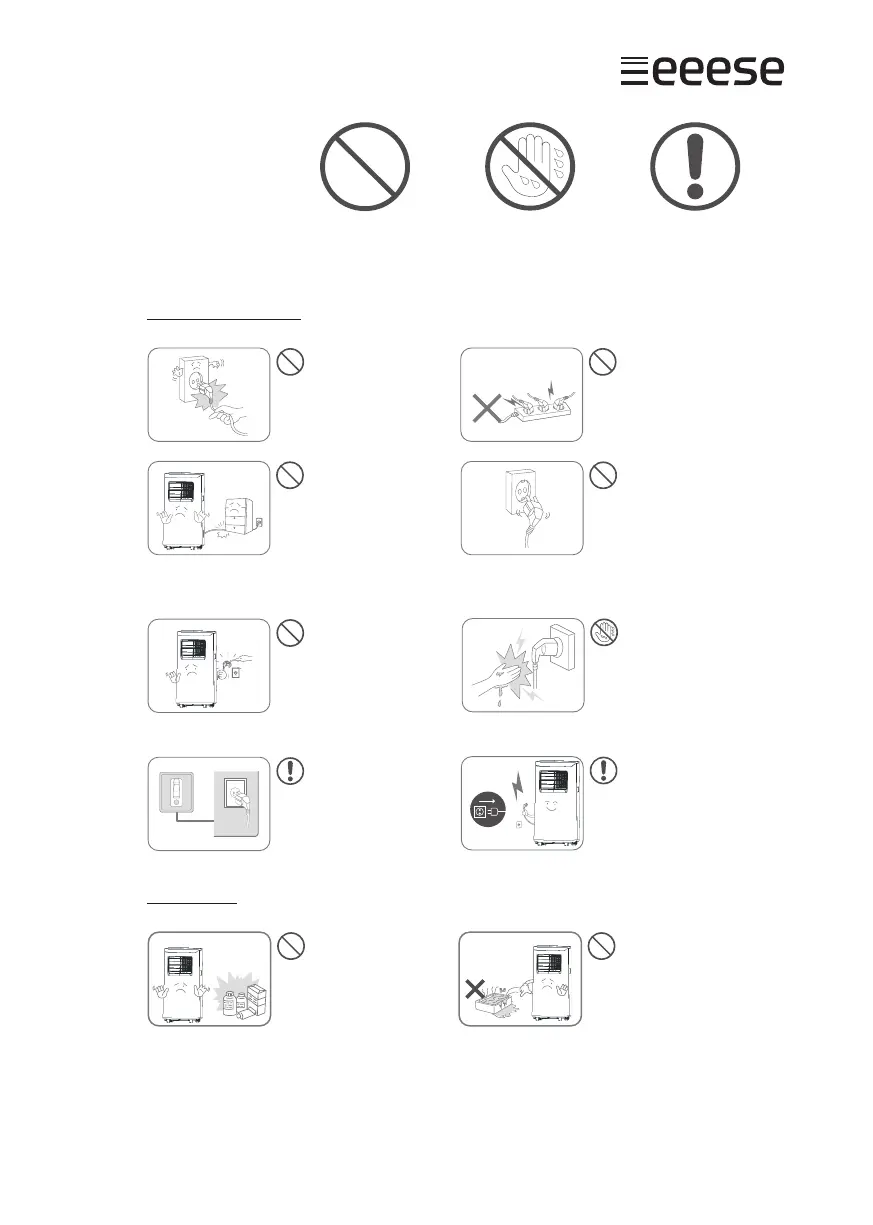 eeese