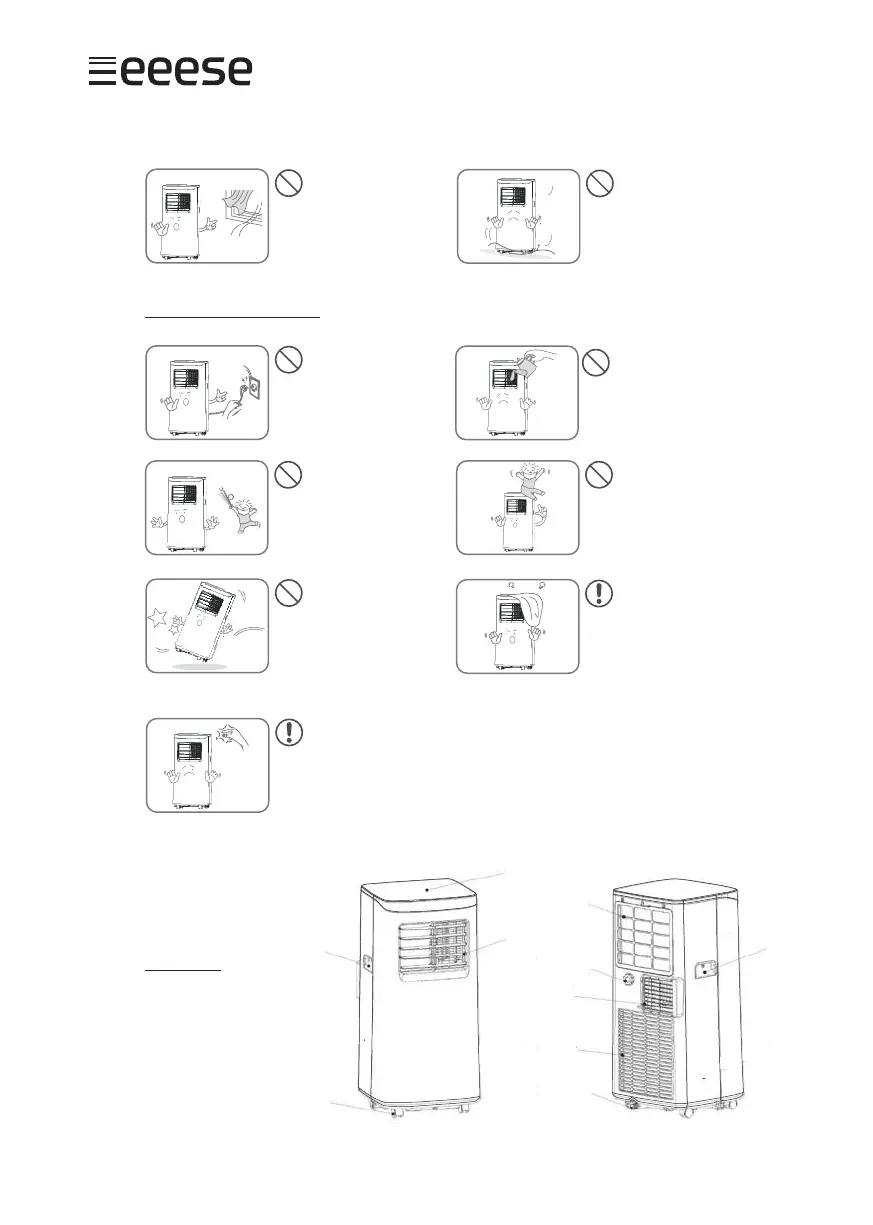 eeese