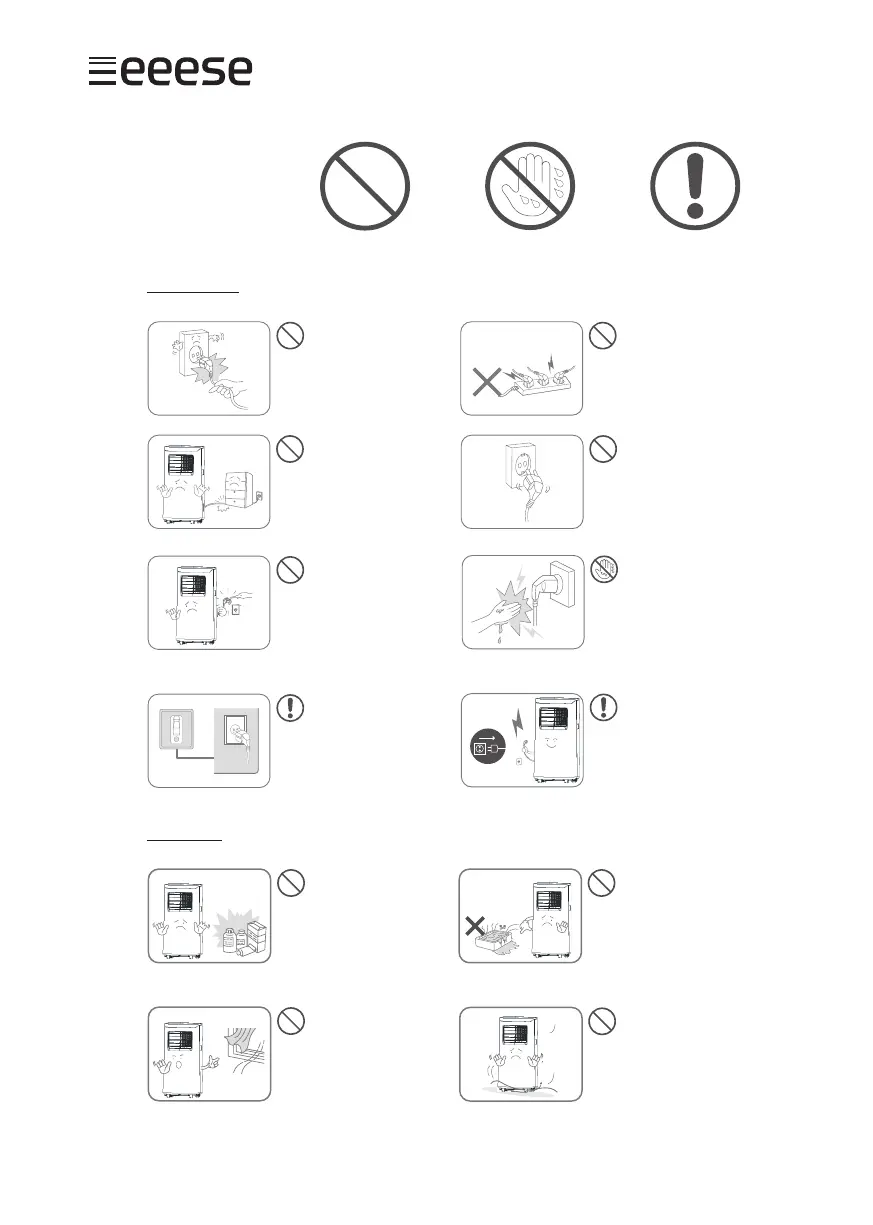 eeese