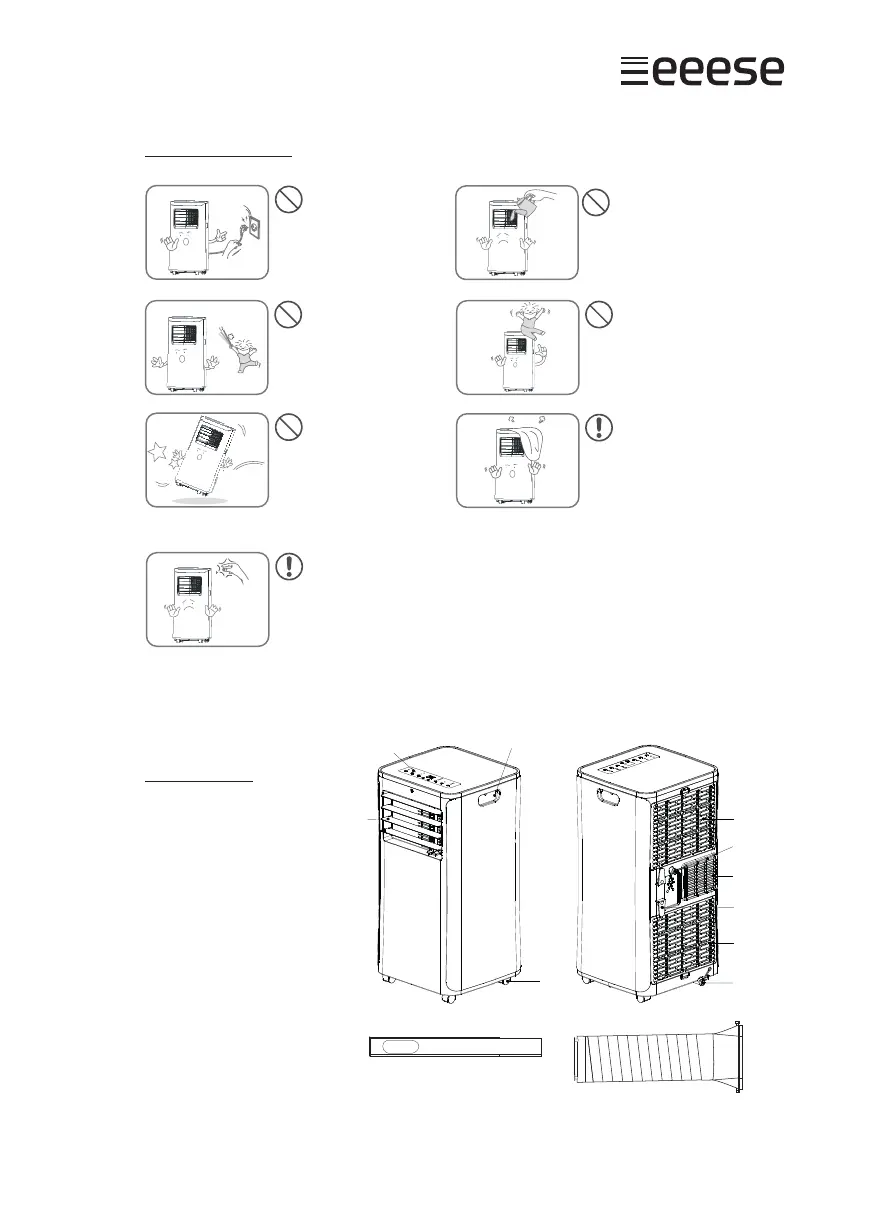 eeese