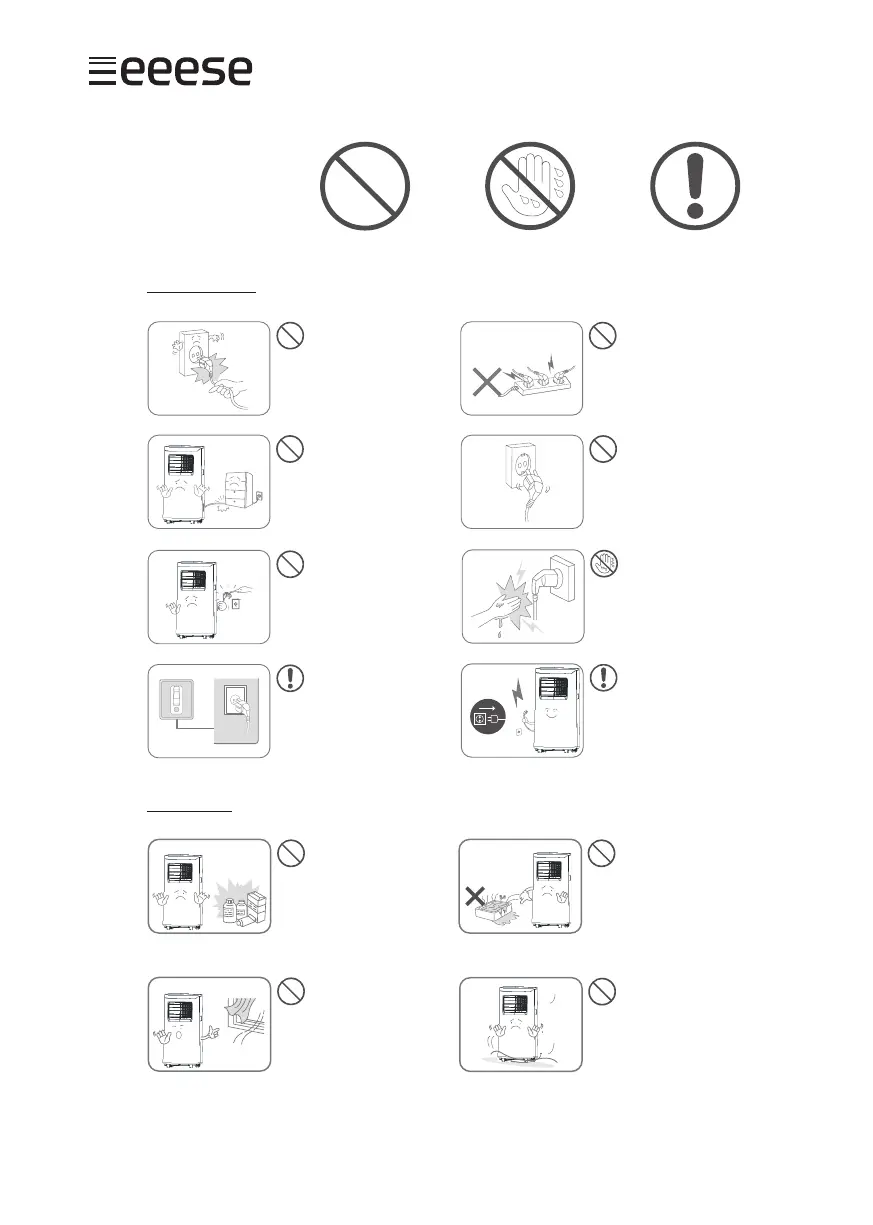 eeese