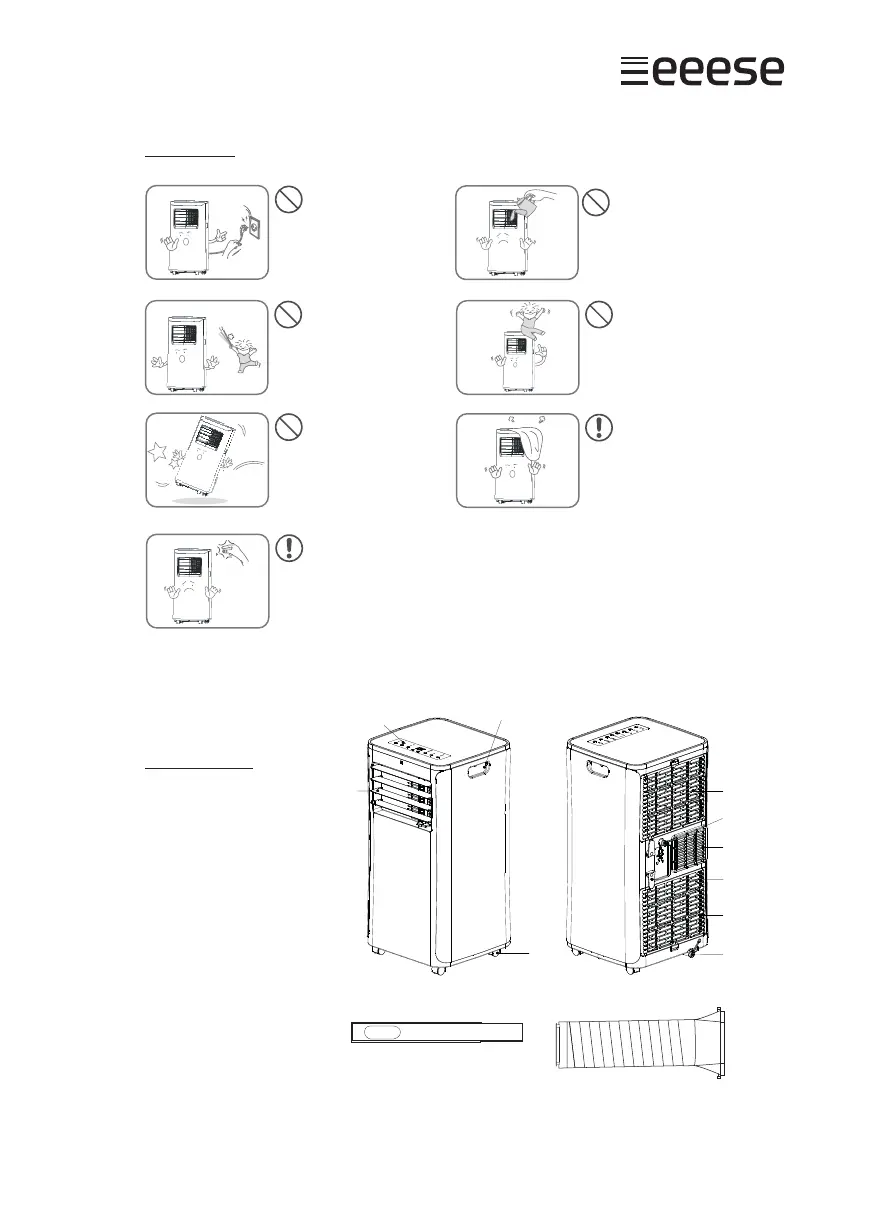 eeese