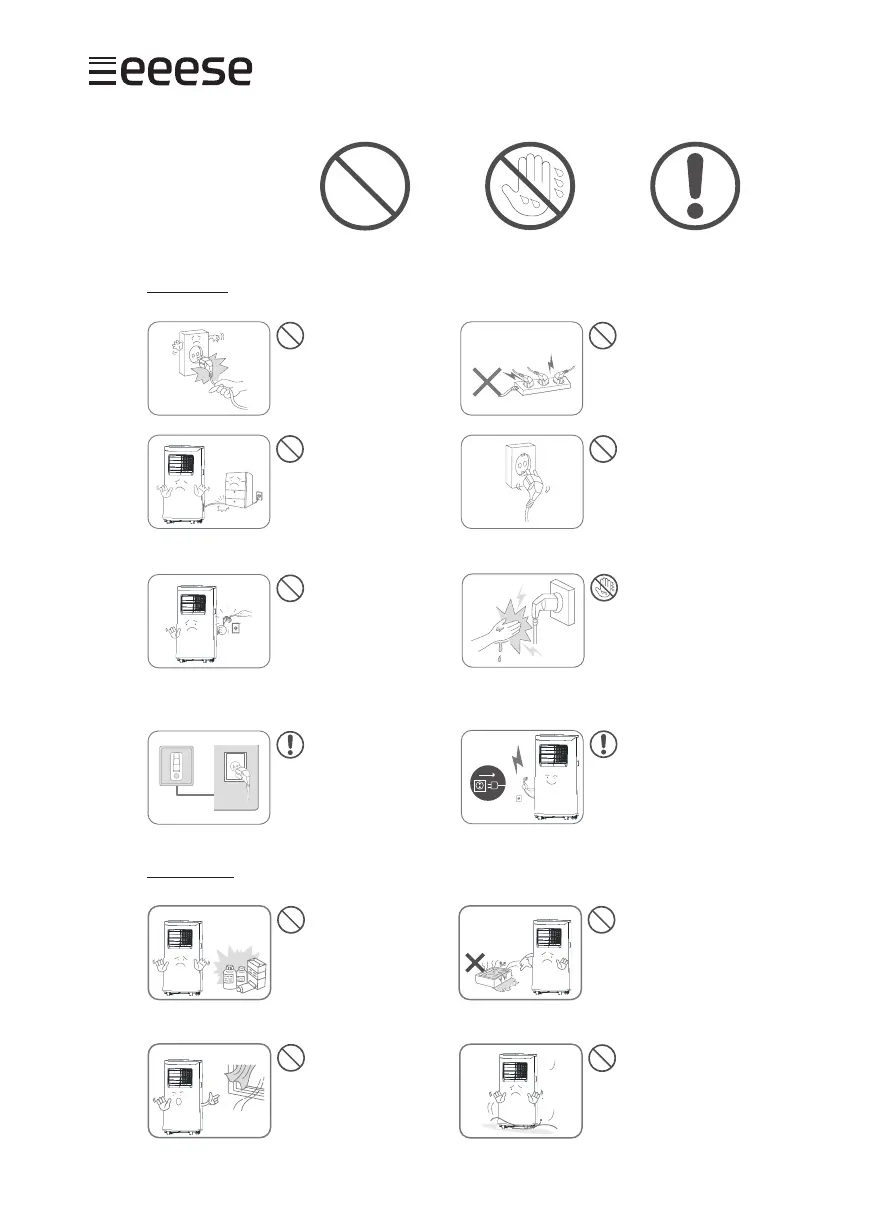 eeese