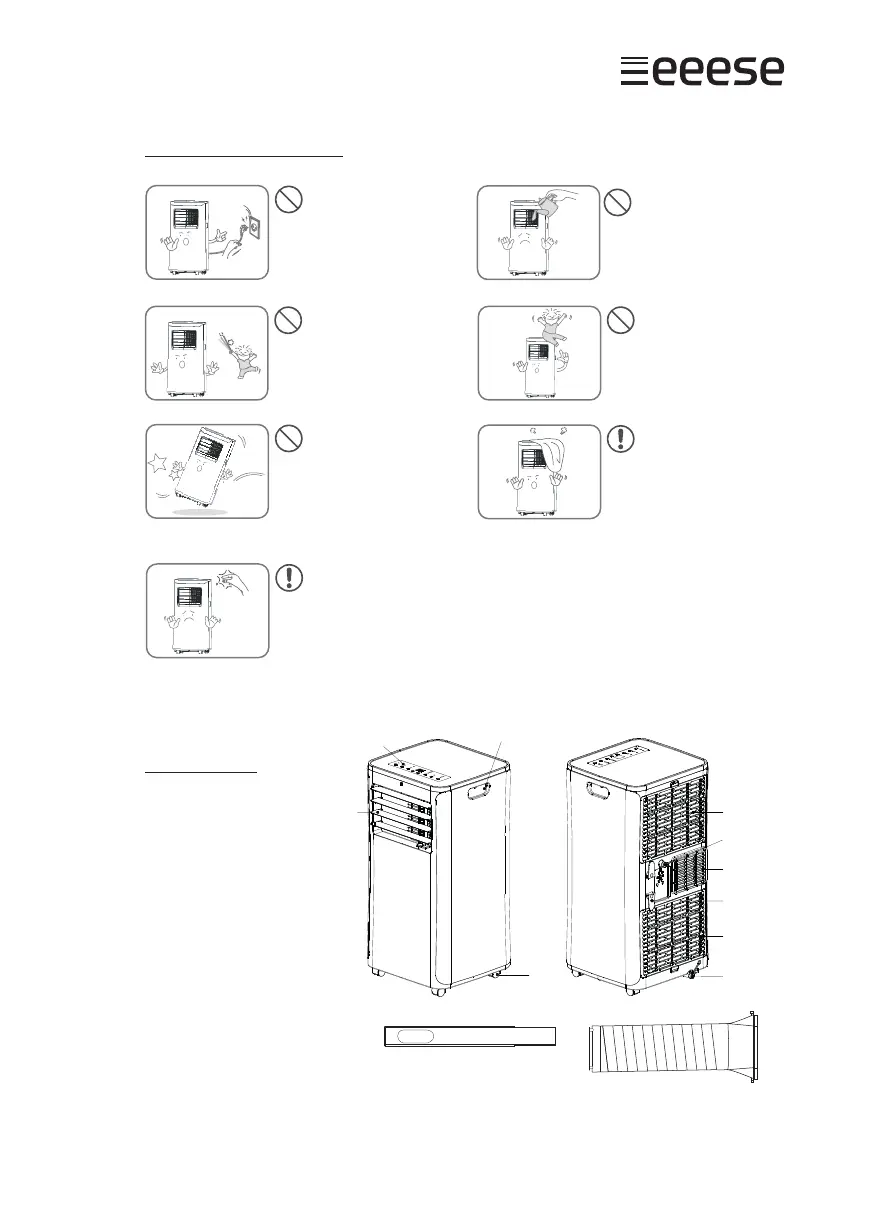 eeese