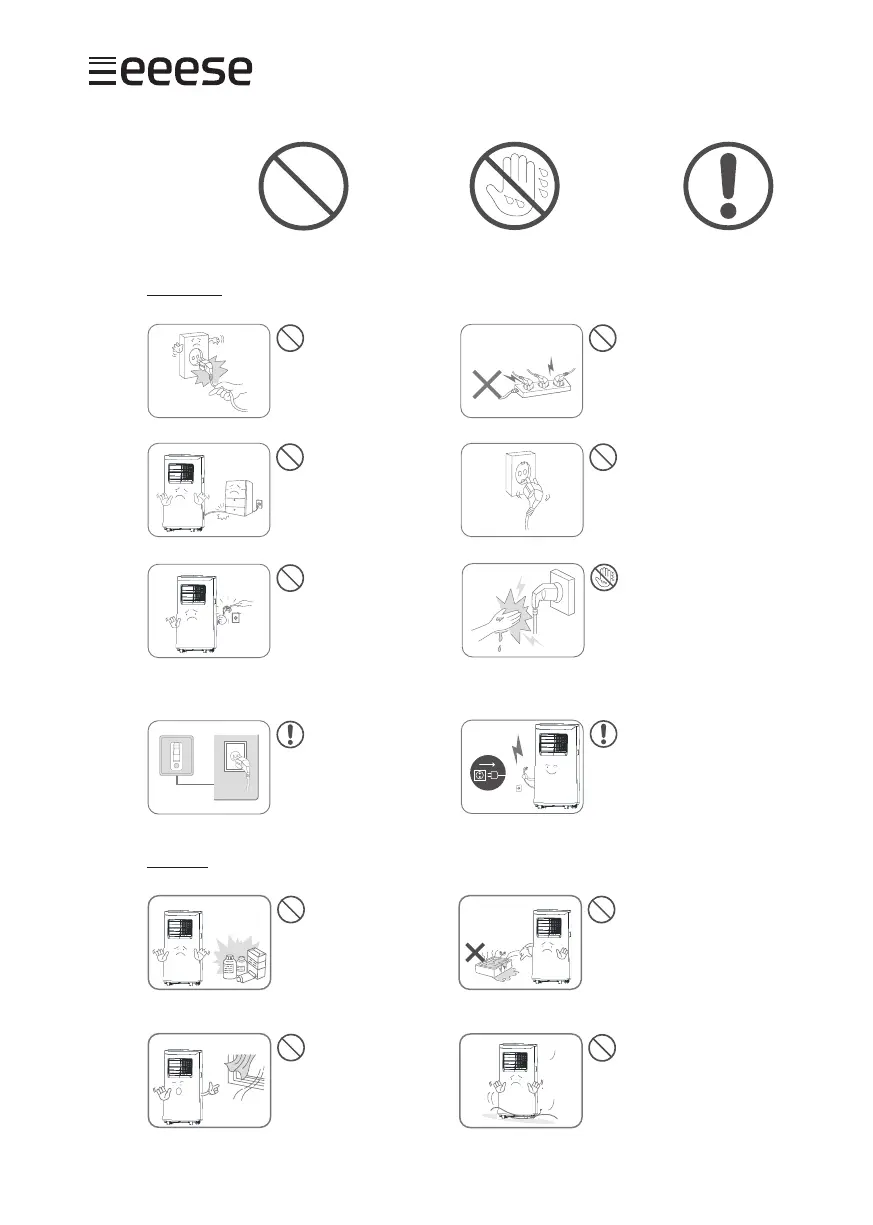 eeese