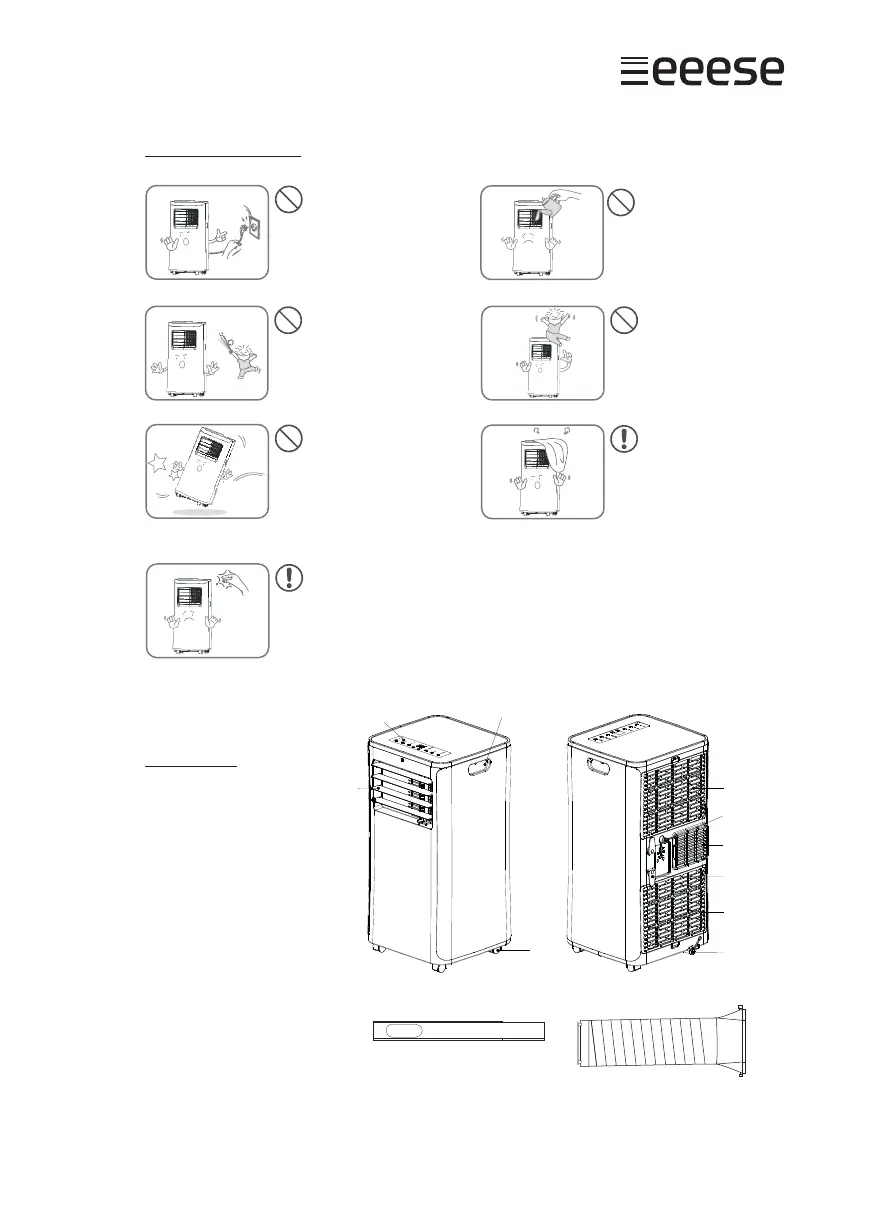 eeese