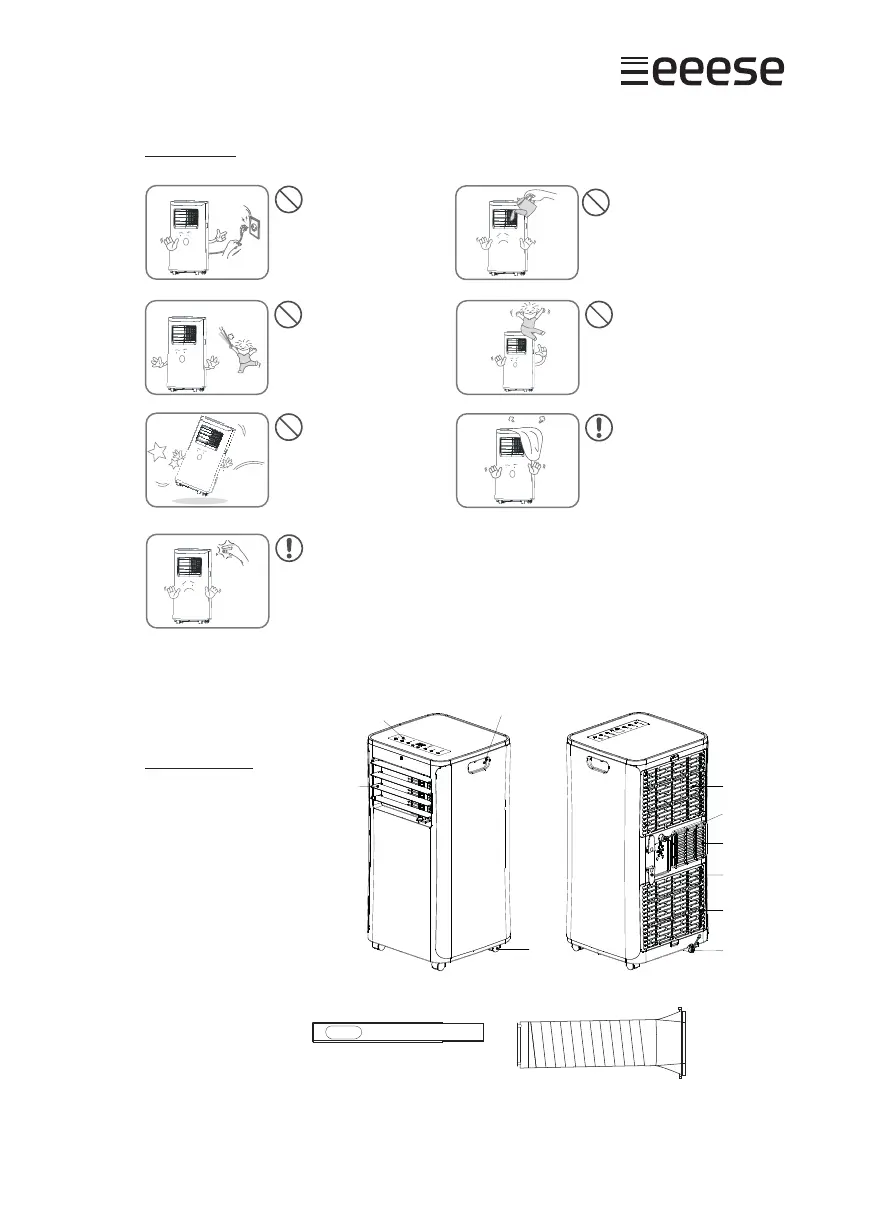 eeese