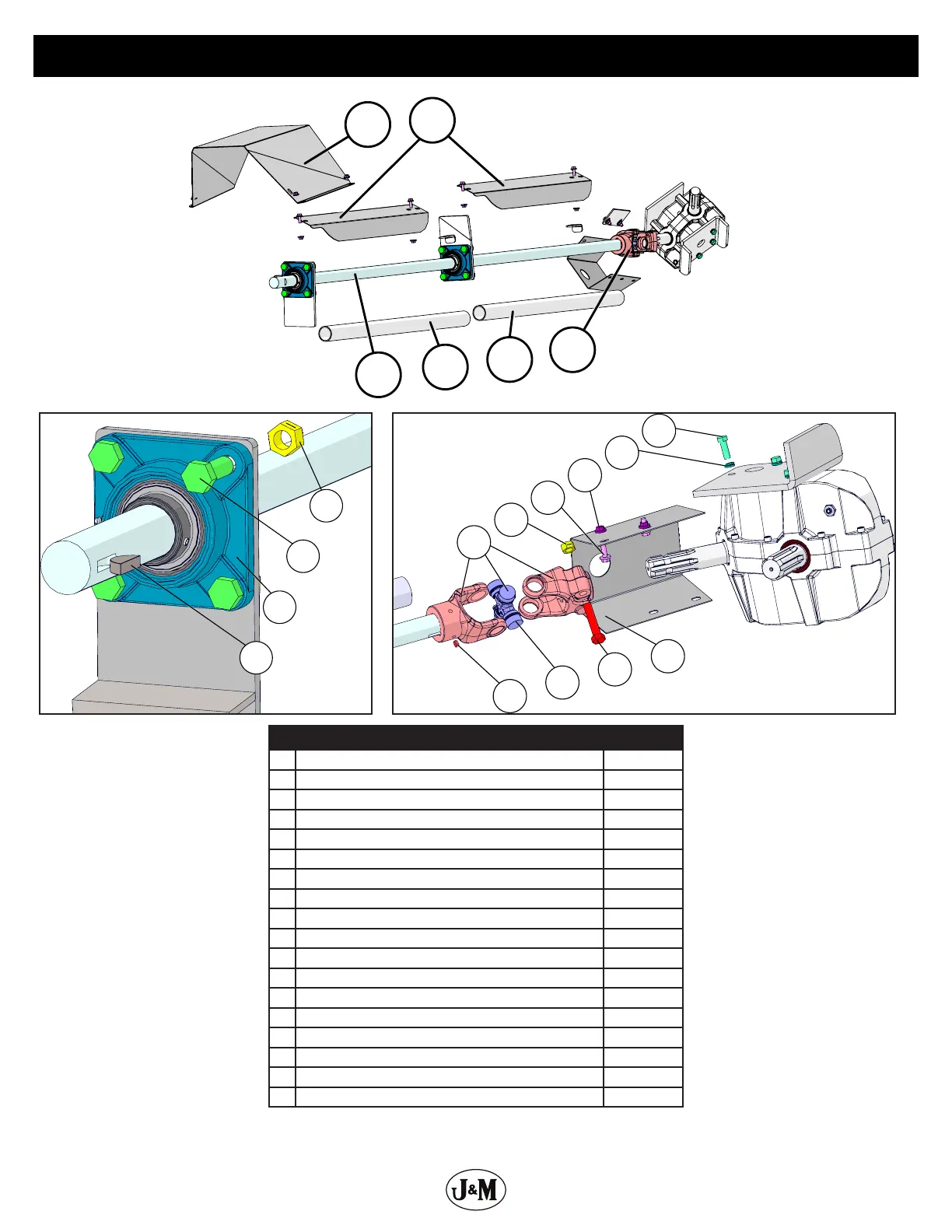 J&M