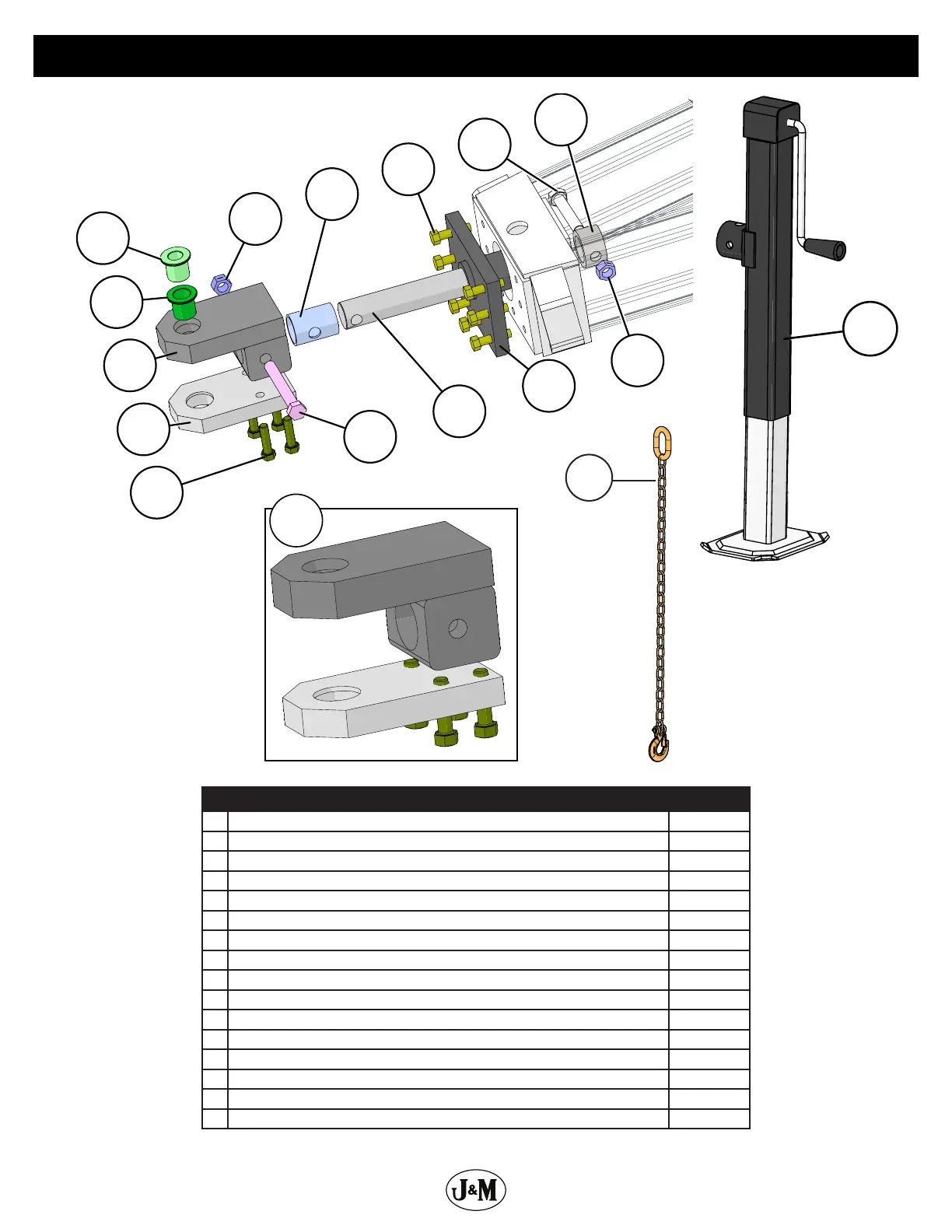 J&M