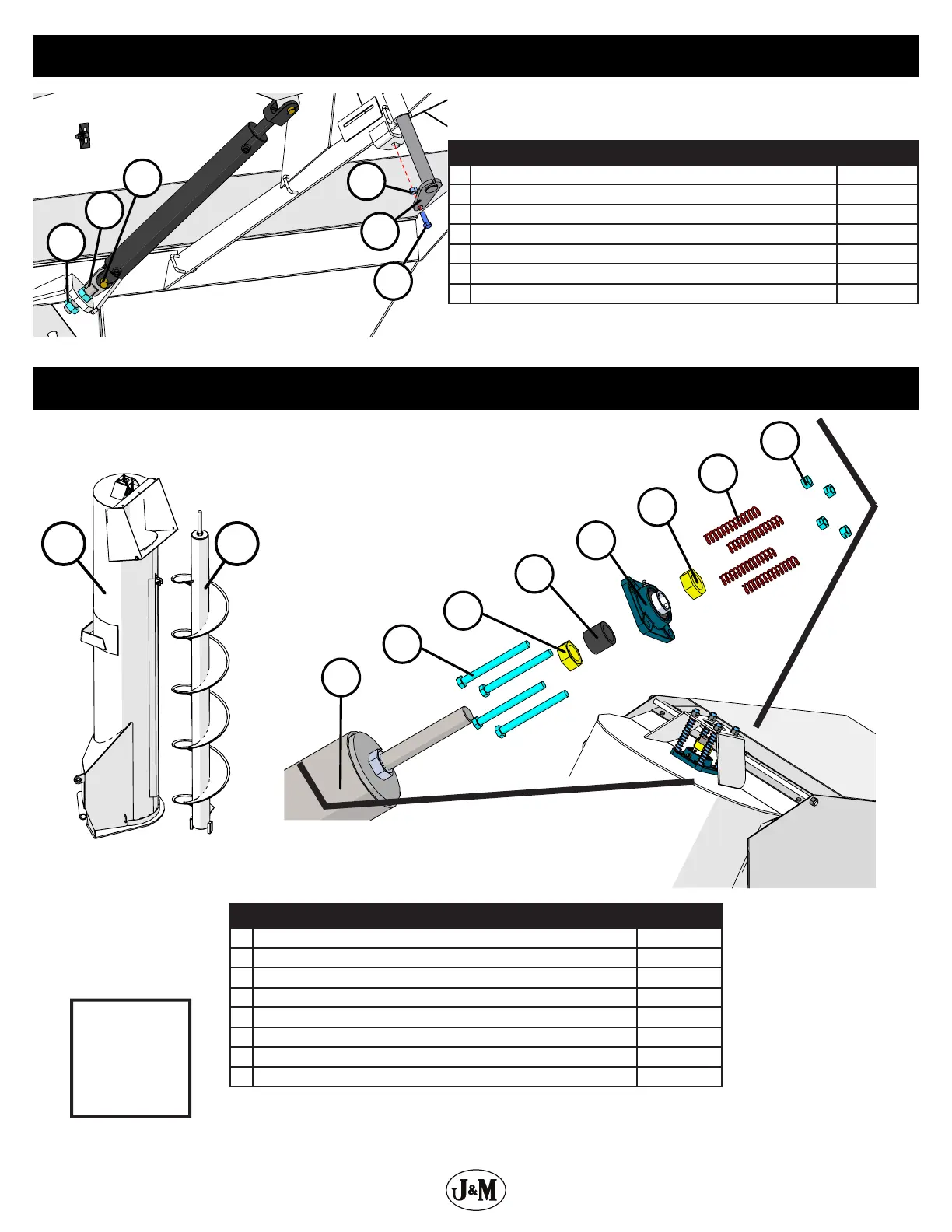 J&M