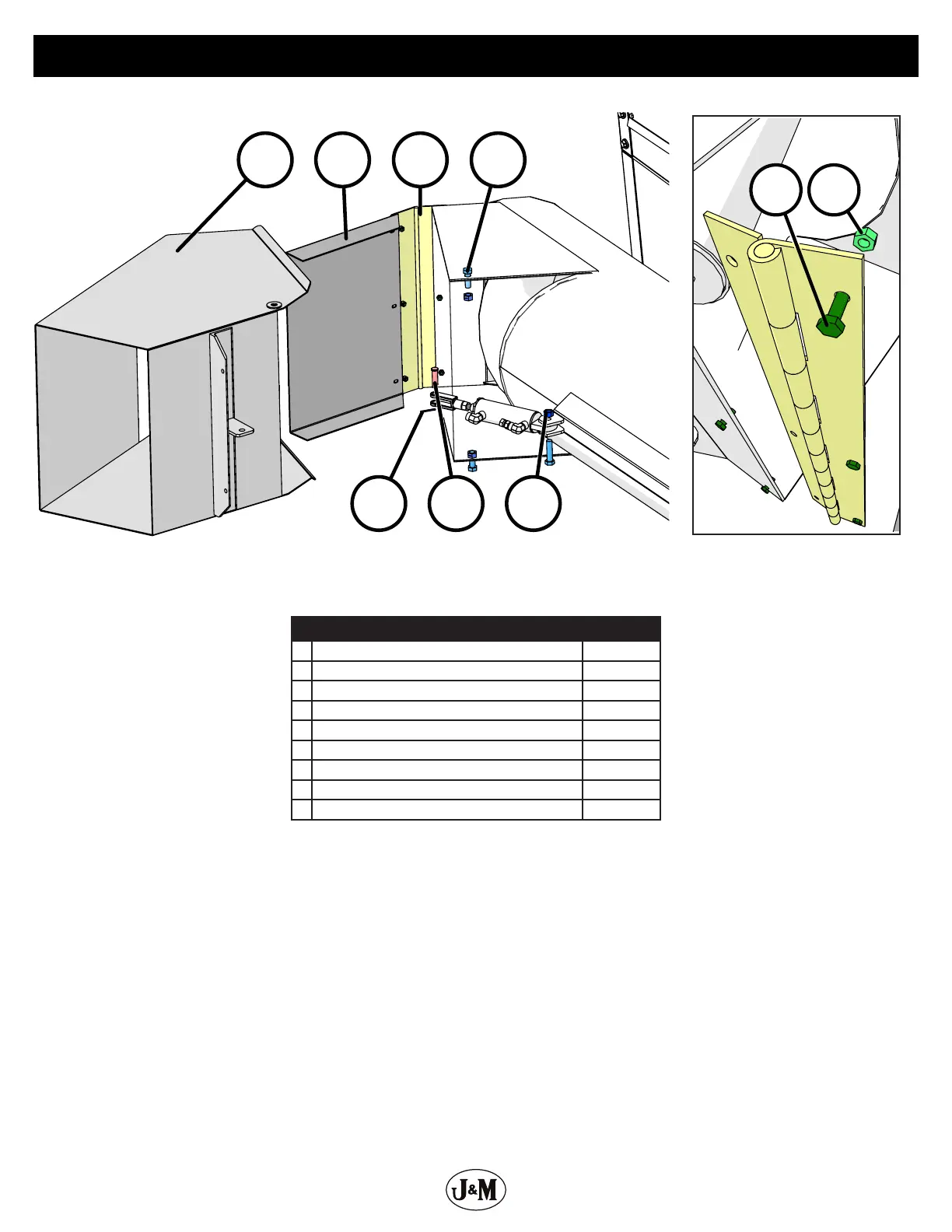 J&M