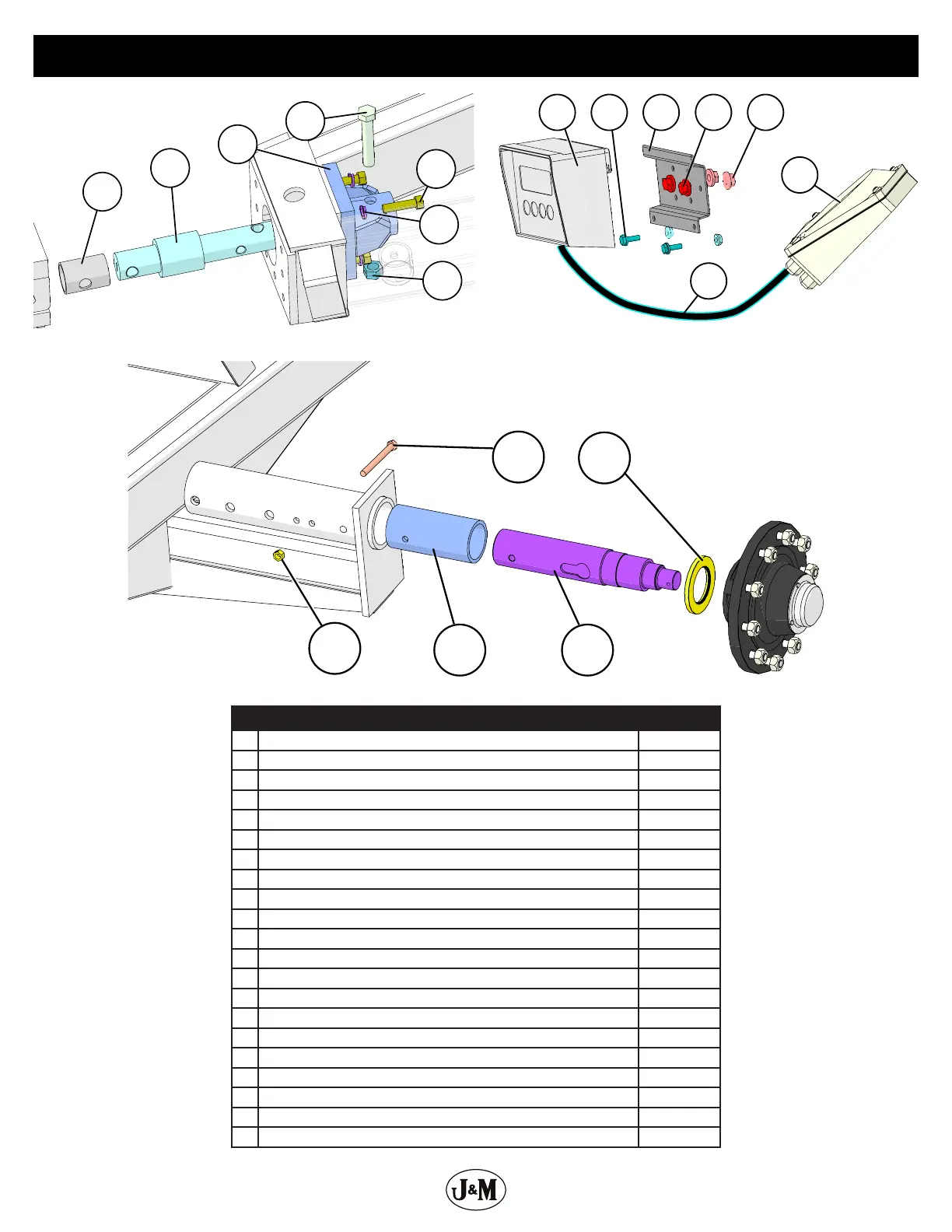 J&M