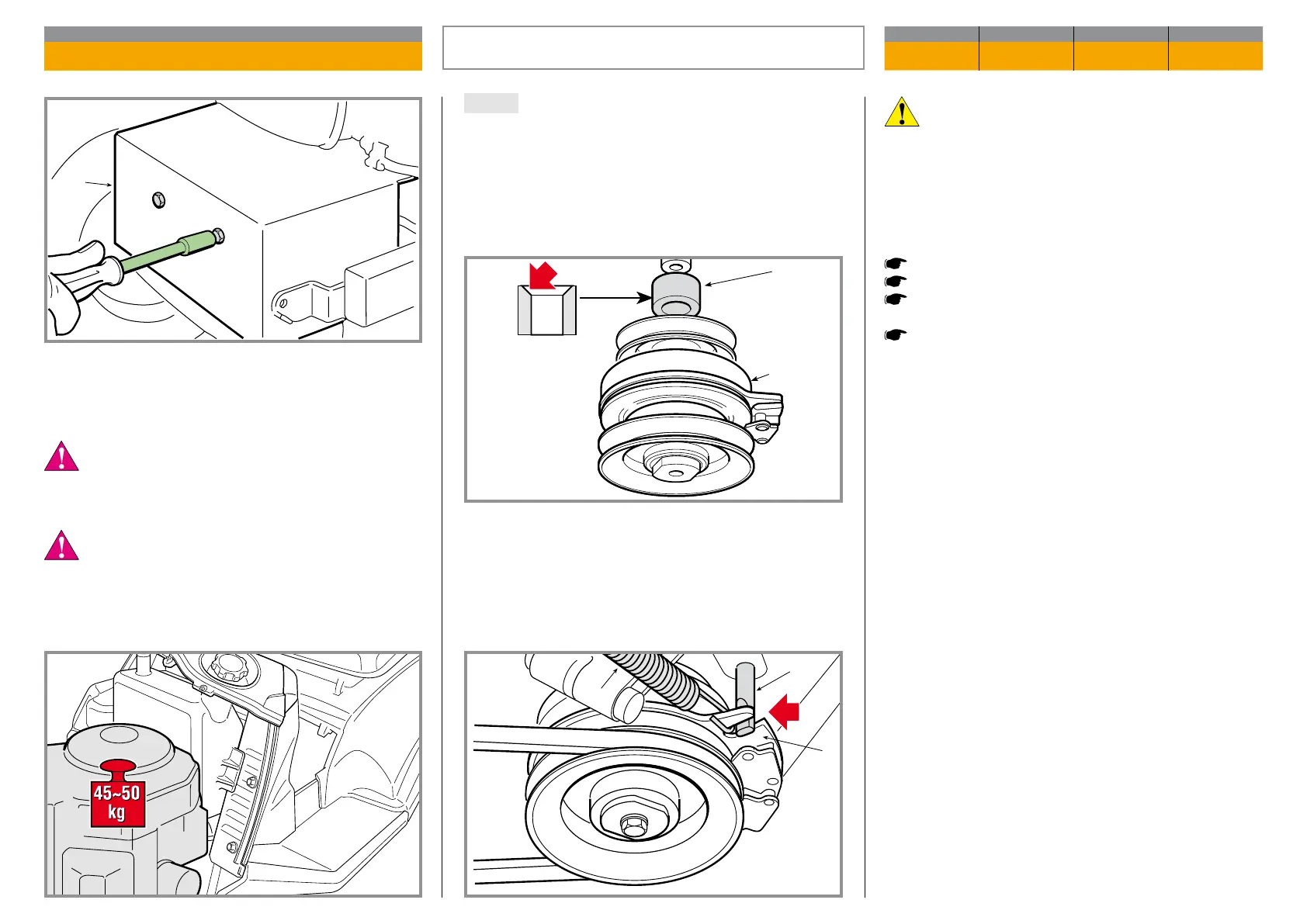 45~50
kg